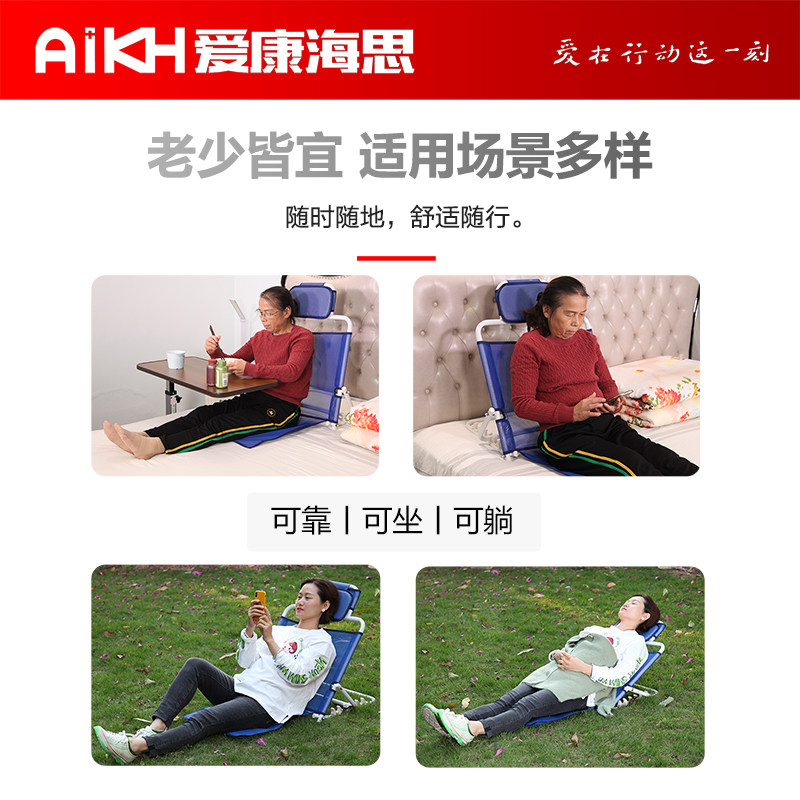 AiKH 爱康海思

爱在行动这一刻

老少皆宜 适用场景多样

随时随地，舒适随行。

可靠 | 可坐 | 可躺