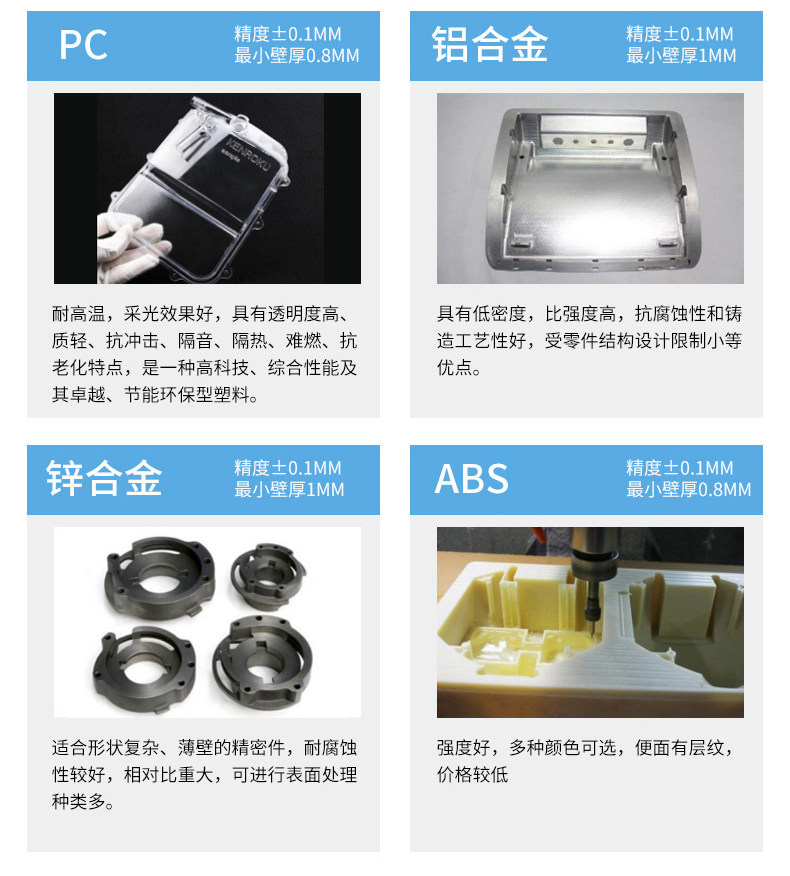 PC
精度±0.1MM
最小壁厚0.8MM

KENROKU
sample

耐高温，采光效果好，具有透明度高、质轻、抗冲击、隔音、隔热、难燃、抗老化特点，是一种高科技、综合性能及其卓越、节能环保型塑料。

铝合金
精度±0.1MM
最小壁厚1MM

具有低密度，比强度高，抗腐蚀性和铸造工艺性好，受零件结构设计限制小等优点。

锌合金
精度±0.1MM
最小壁厚1MM

适合形状复杂、薄壁的精密件，耐腐蚀性较好，相对比重大，可进行表面处理种类多。

ABS
精度±0.1MM
最小壁厚0.8MM

强度好，多种颜色可选，便面有层纹，价格较低