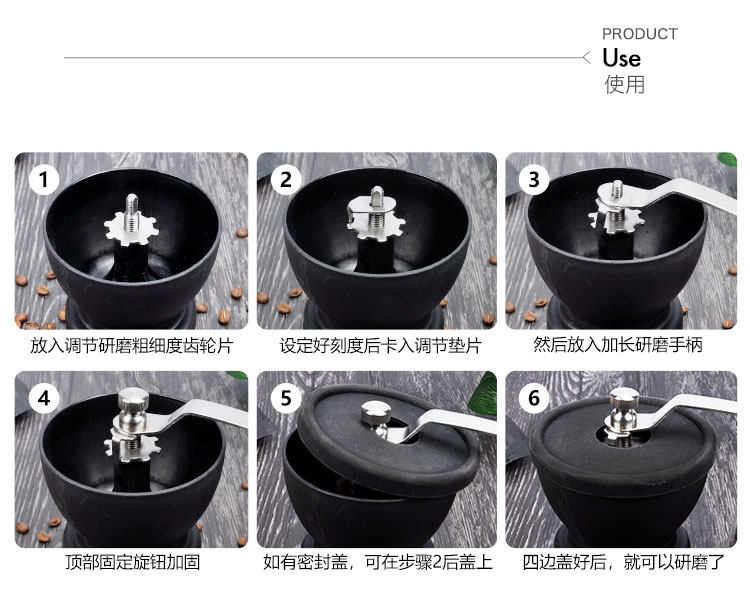 PRODUCT
Use
使用

1
放入调节研磨粗细度齿轮片

2
设定好刻度后卡入调节垫片

3
然后放入加长研磨手柄

4
顶部固定旋钮加固

5
如有密封盖，可在步骤2后盖上

6
四边盖好后，就可以研磨了