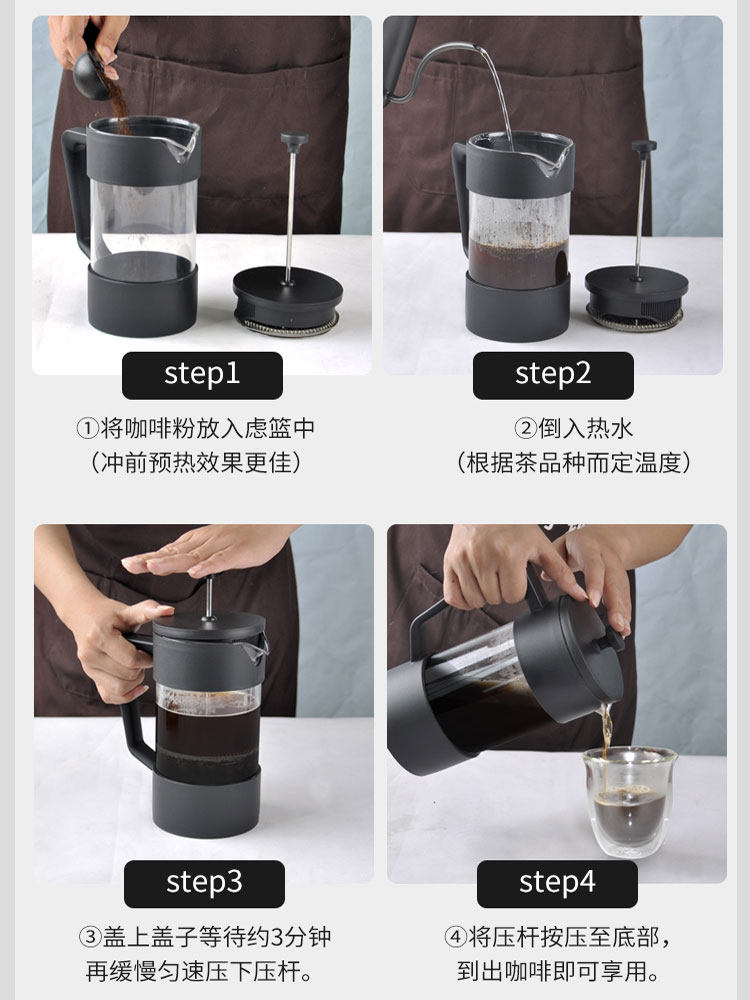 step1

①将咖啡粉放入虑篮中
（冲前预热效果更佳）

step2

②倒入热水
（根据茶品种而定温度）

step3

③盖上盖子等待约3分钟
再缓慢匀速压下压杆。

step4

④将压杆按压至底部，
到出咖啡即可享用。