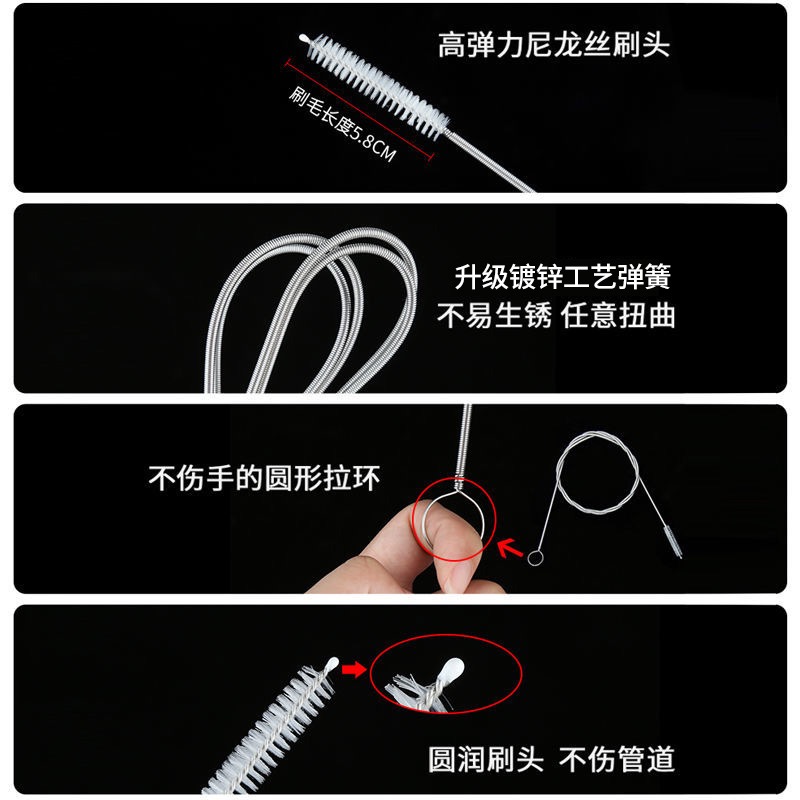 高弹力尼龙丝刷头

刷毛长度5.8CM

升级镀锌工艺弹簧
不易生锈 任意扭曲

不伤手的圆形拉环

圆润刷头 不伤管道