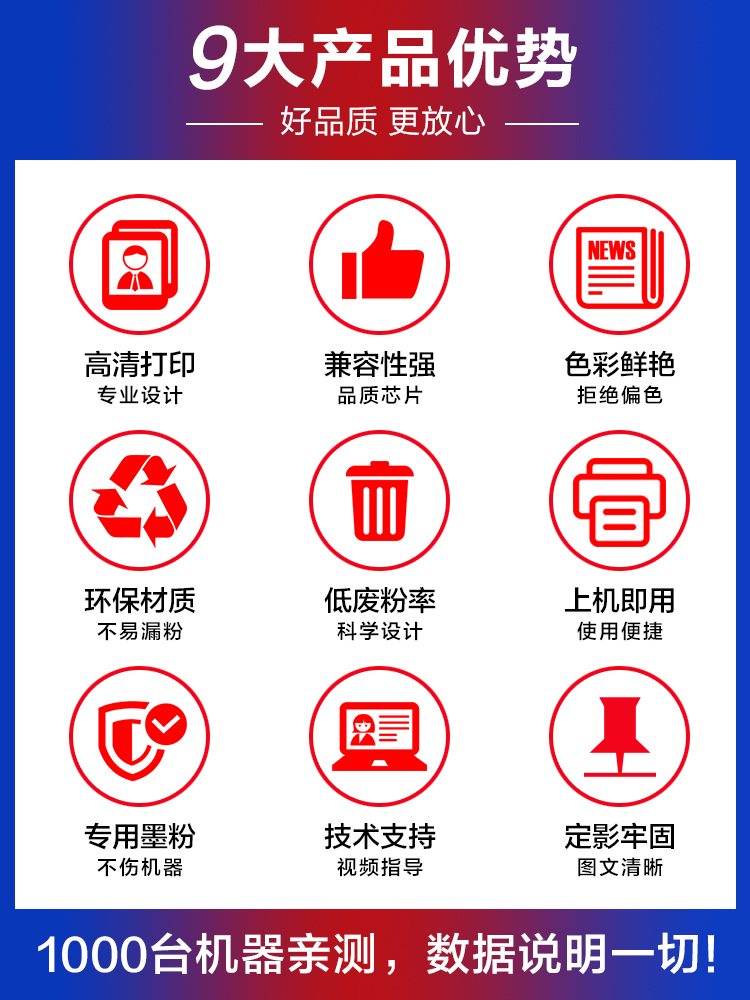 9大产品优势

好品质 更放心

NEWS

高清打印
专业设计

兼容性强
品质芯片

色彩鲜艳
拒绝偏色

环保材质
不易漏粉

低废粉率
科学设计

上机即用
使用便捷

专用墨粉
不伤机器

技术支持
视频指导

定影牢固
图文清晰

1000台机器亲测，数据说明一切!