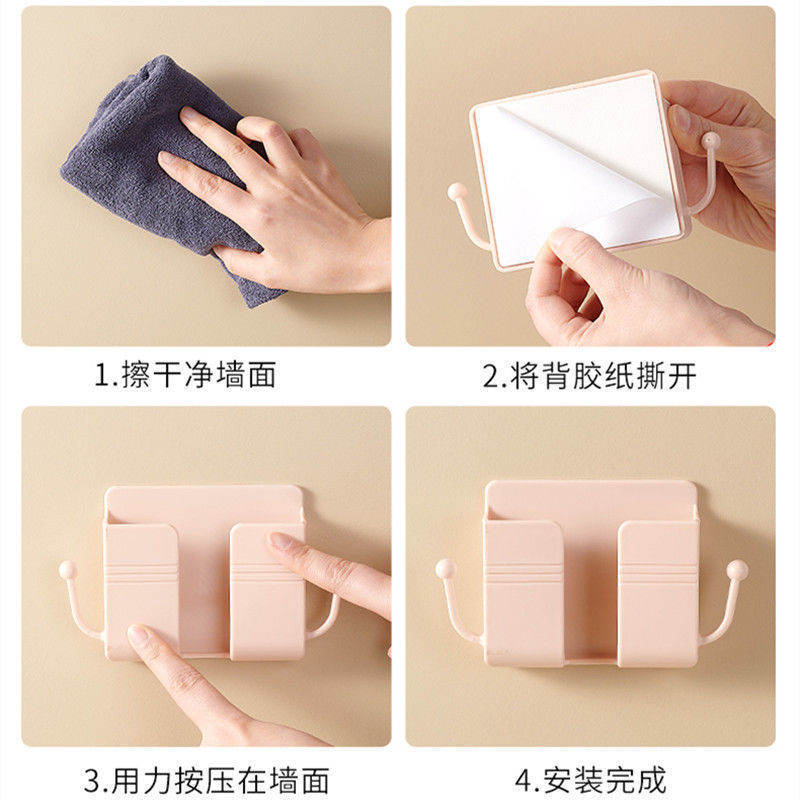 1.擦干净墙面

2.将背胶纸撕开

3.用力按压在墙面

4.安装完成