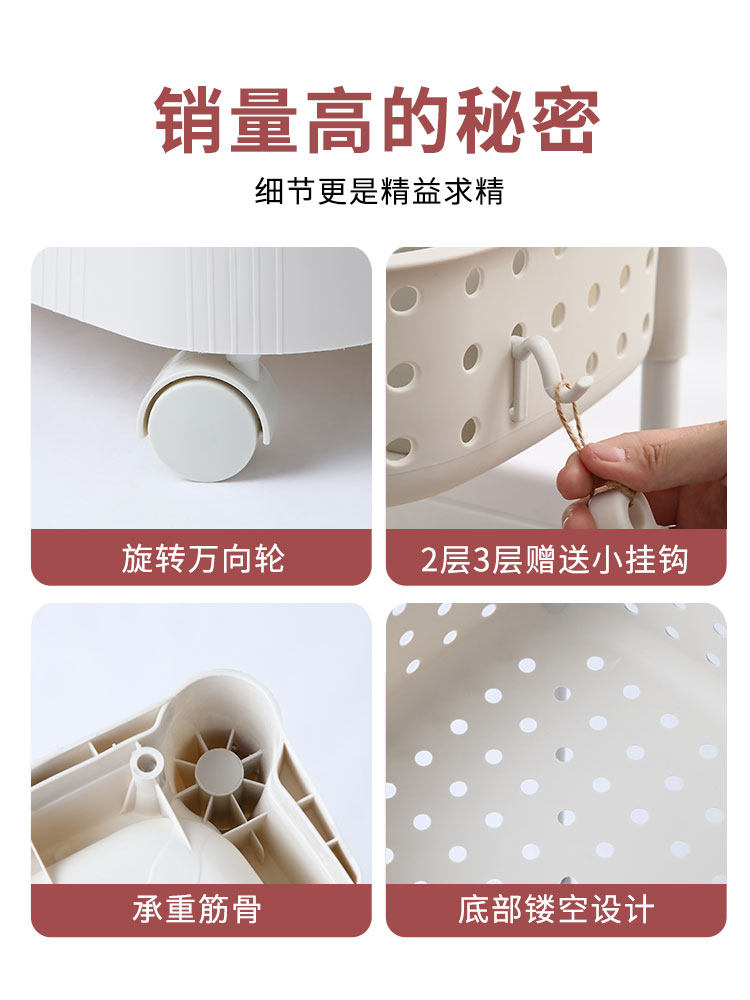 销量高的秘密

细节更是精益求精

旋转万向轮

2层3层赠送小挂钩

承重筋骨

底部镂空设计