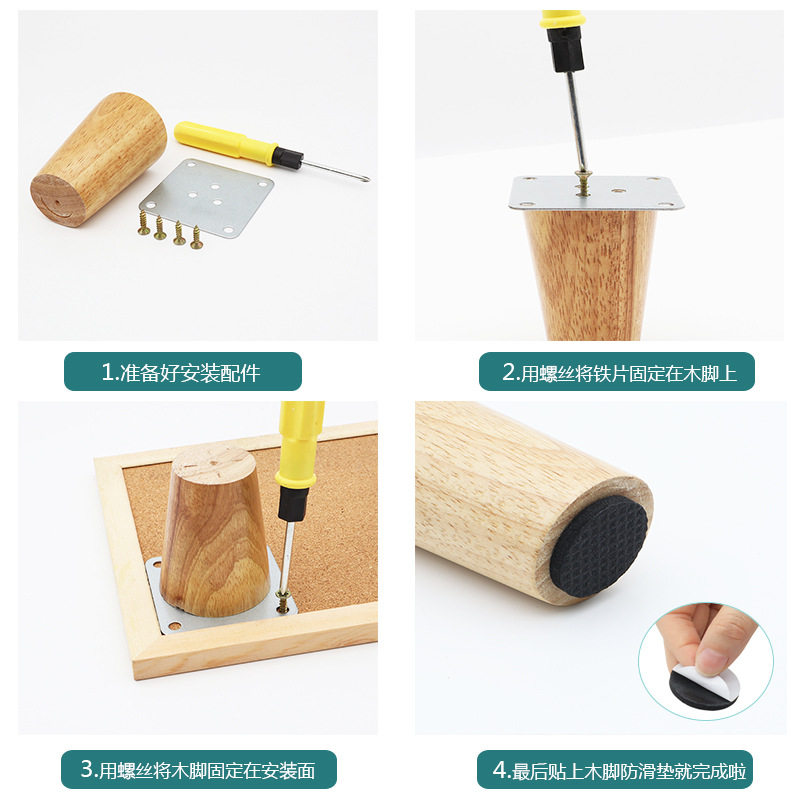 1.准备好安装配件

2.用螺丝将铁片固定在木脚上

3.用螺丝将木脚固定在安装面

4.最后贴上木脚防滑垫就完成啦