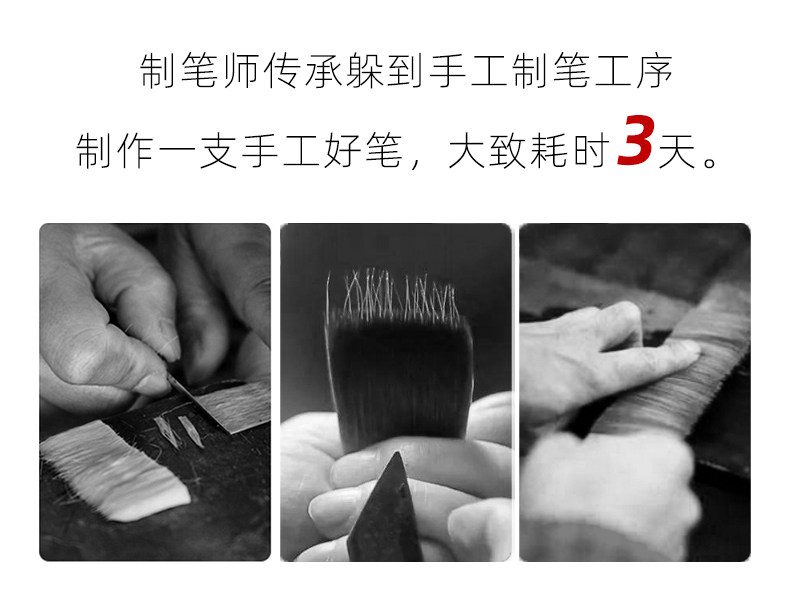 制笔师传承躲到手工制笔工序

制作一支手工好笔，大致耗时3天。