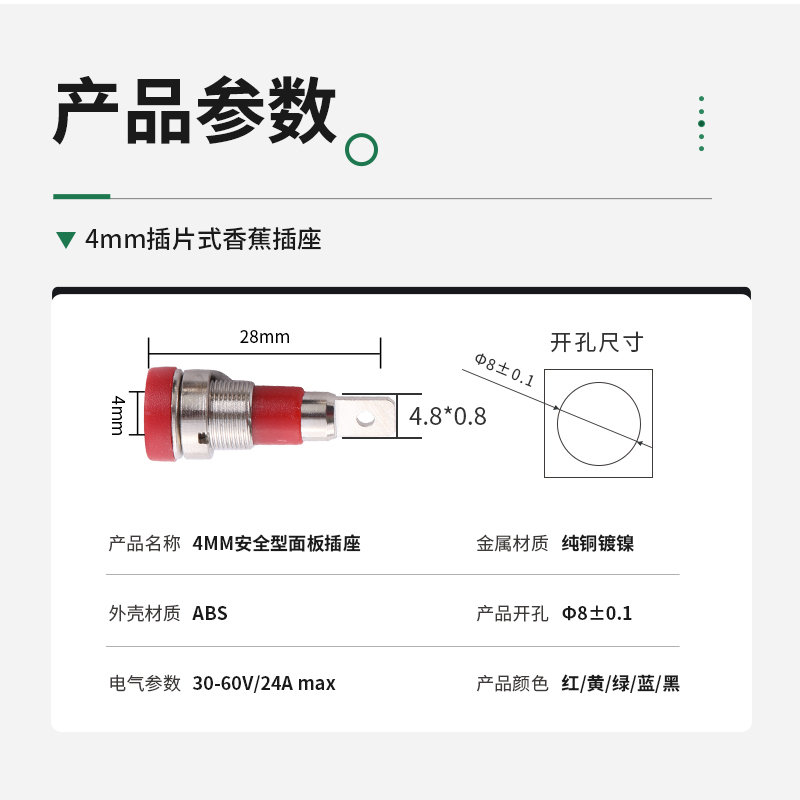 产品参数

▼ 4mm插片式香蕉插座

28mm

4mm

4.8*0.8

开孔尺寸

Φ8±0.1

| 产品名称 | 4MM安全型面板插座 | 金属材质 | 纯铜镀镍 |
|---|---|---|---|
| 外壳材质 | ABS | 产品开孔 | Φ8±0.1 |
| 电气参数 | 30-60V/24A max | 产品颜色 | 红/黄/绿/蓝/黑 |