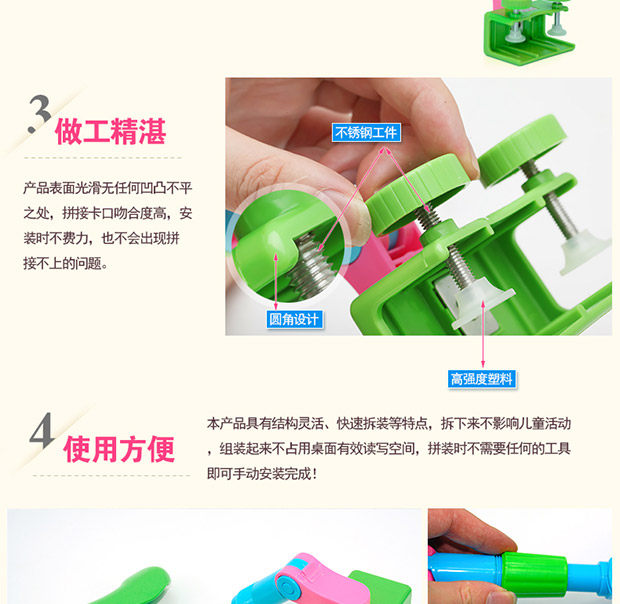 3 做工精湛

产品表面光滑无任何凹凸不平之处，拼接卡口吻合度高，安装时不费力，也不会出现拼接不上的问题。

不锈钢工件

圆角设计

高强度塑料

4 使用方便

本产品具有结构灵活、快速拆装等特点，拆下来不影响儿童活动，组装起来不占用桌面有效读写空间，拼装时不需要任何的工具即可手动安装完成！