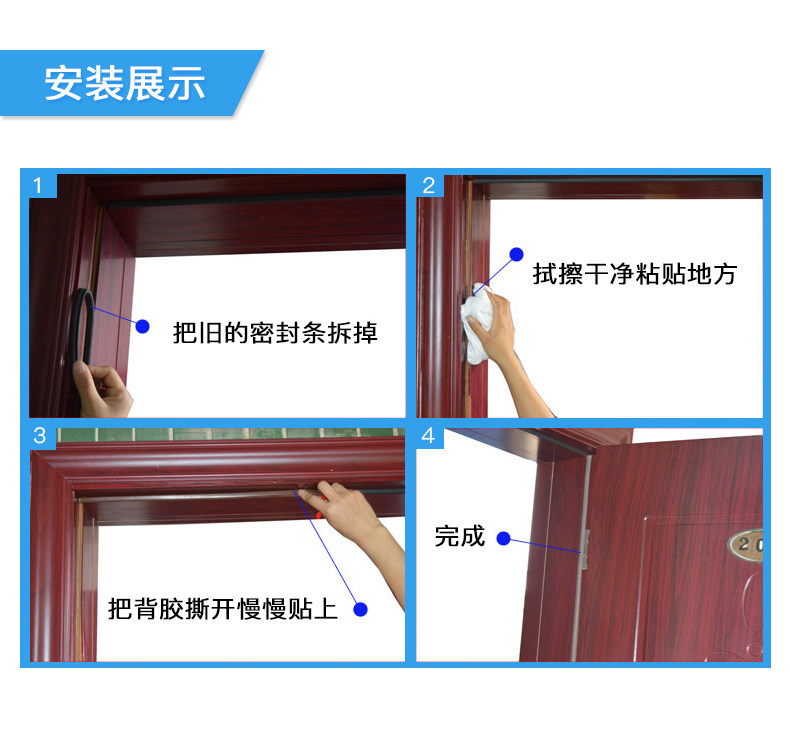 安装展示

1

把旧的密封条拆掉

2

拭擦干净粘贴地方

3

把背胶撕开慢慢贴上

4

完成

20