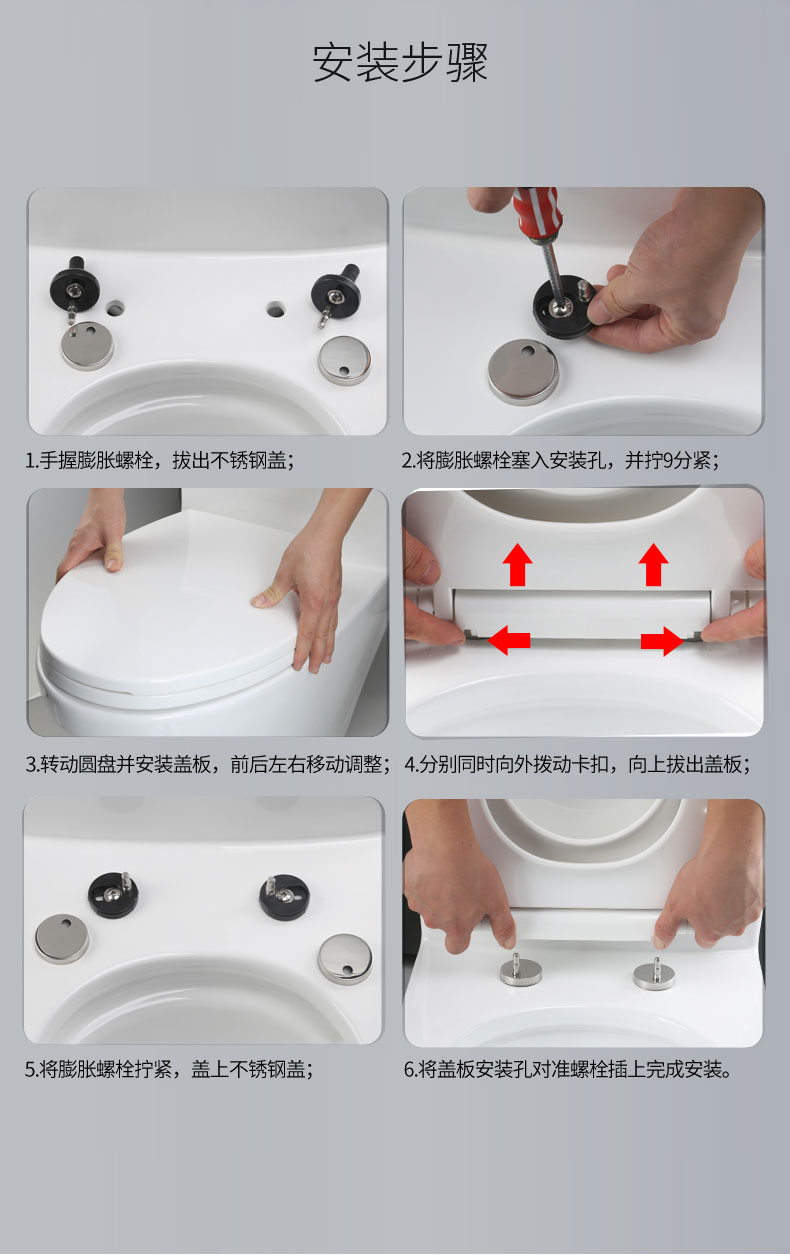 安装步骤

1.手握膨胀螺栓，拔出不锈钢盖；

2.将膨胀螺栓塞入安装孔，并拧9分紧；

3.转动圆盘并安装盖板，前后左右移动调整；

4.分别同时向外拨动卡扣，向上拔出盖板；

5.将膨胀螺栓拧紧，盖上不锈钢盖；

6.将盖板安装孔对准螺栓插上完成安装。