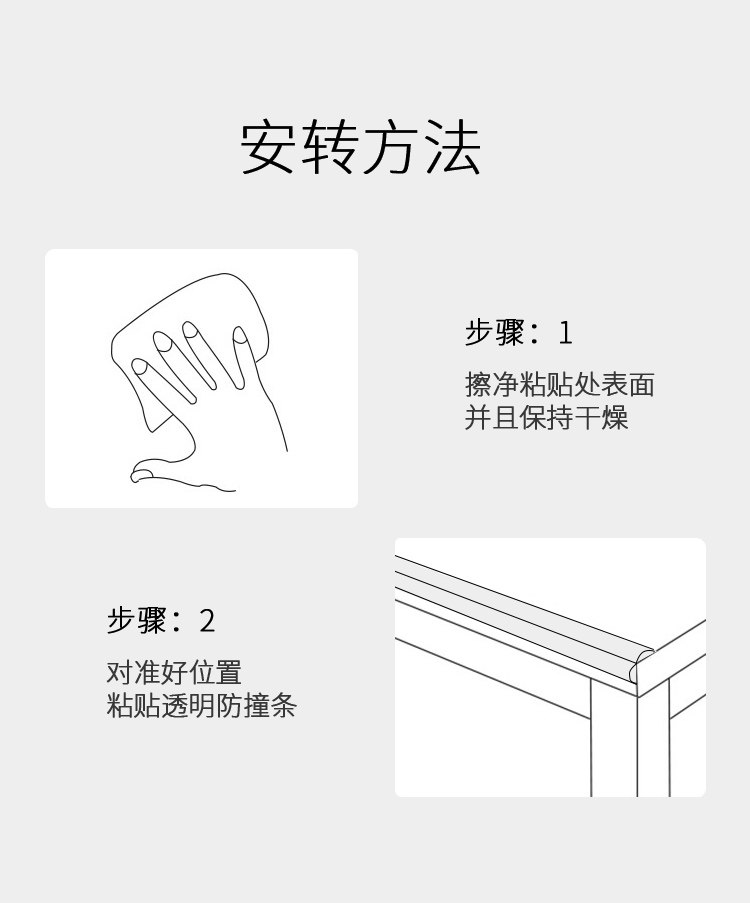 安转方法

步骤：1

擦净粘贴处表面
并且保持干燥

步骤：2

对准好位置
粘贴透明防撞条