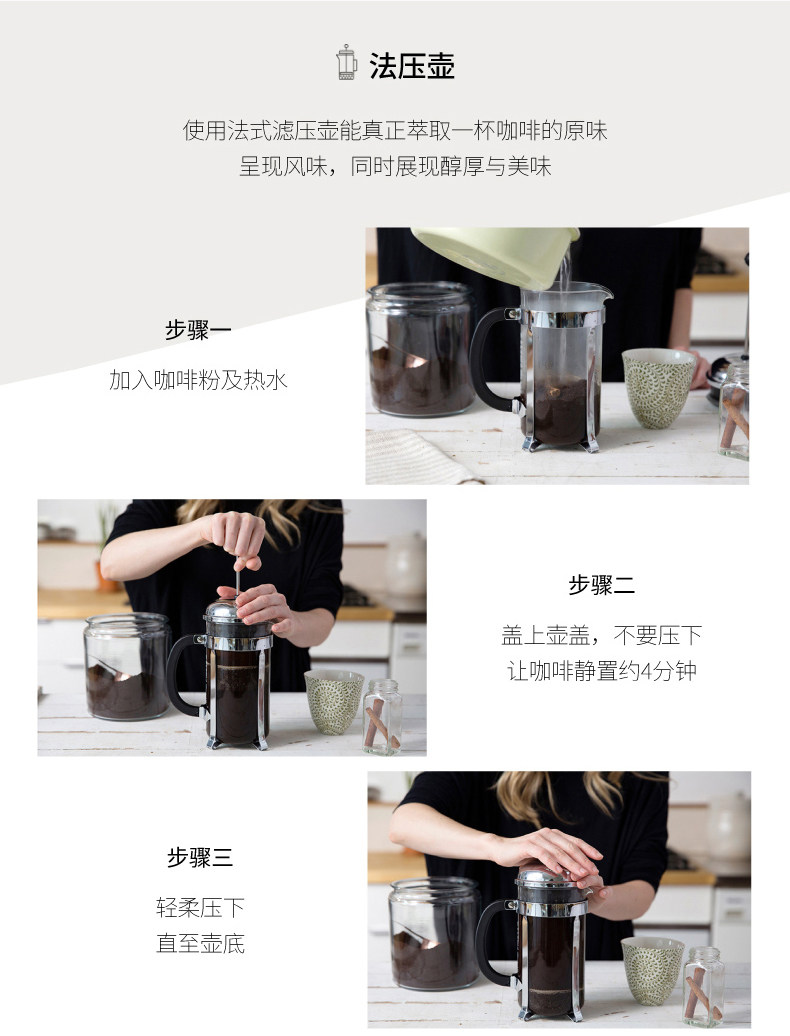 法压壶

使用法式滤压壶能真正萃取一杯咖啡的原味
呈现风味，同时展现醇厚与美味

步骤一

加入咖啡粉及热水

步骤二

盖上壶盖，不要压下
让咖啡静置约4分钟

步骤三

轻柔压下
直至壶底