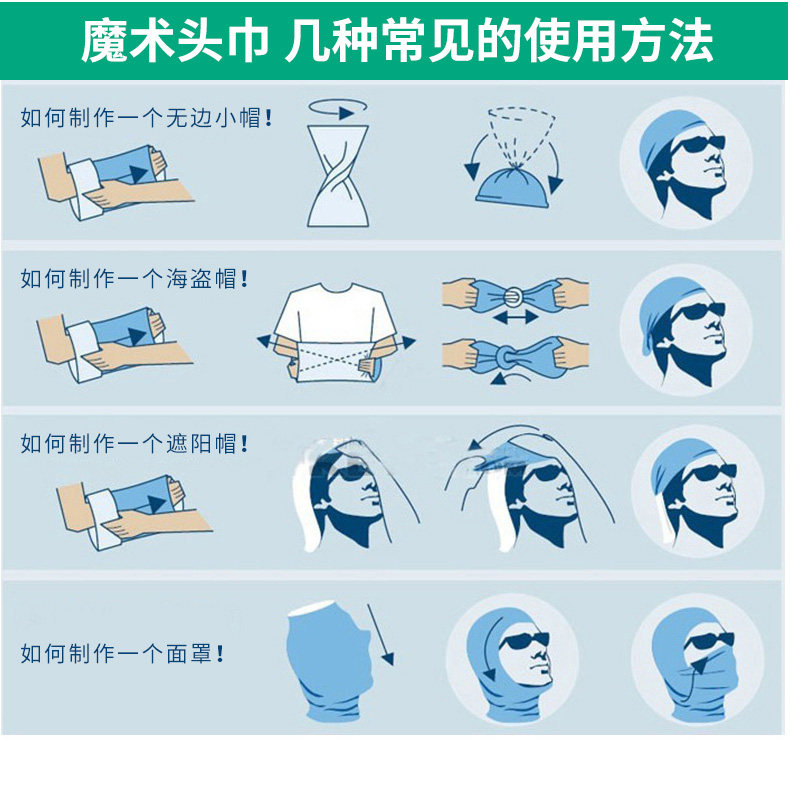 魔术头巾 几种常见的使用方法

如何制作一个无边小帽！

如何制作一个海盗帽！

如何制作一个遮阳帽！

如何制作一个面罩！