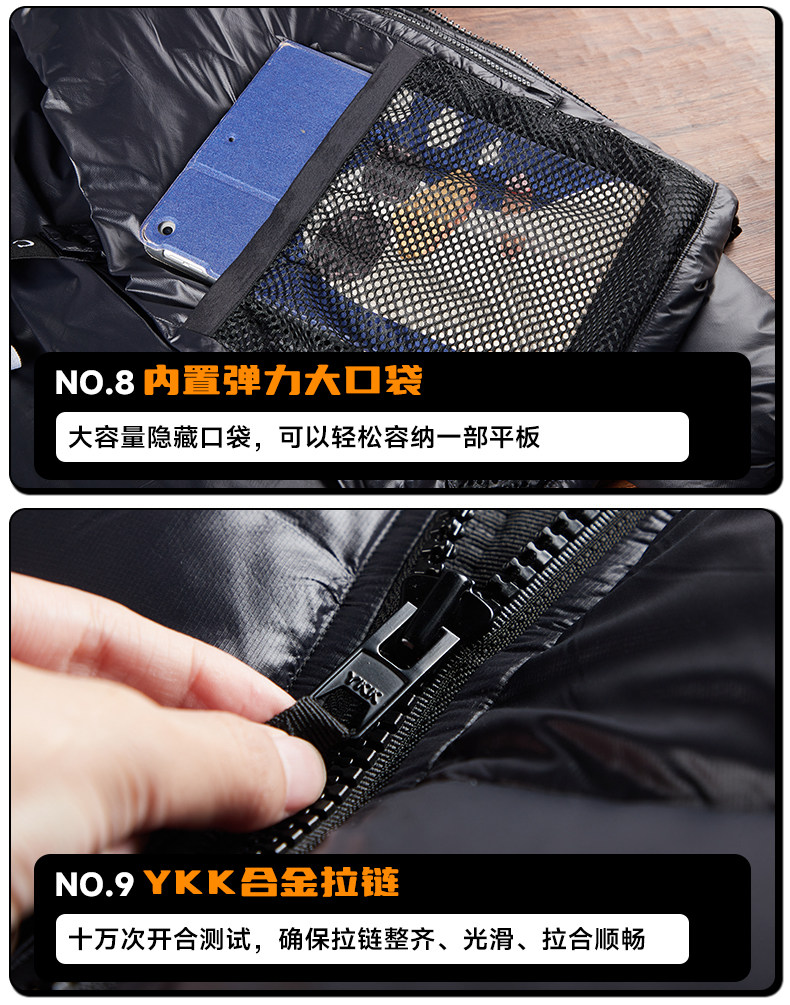 NO.8 内置弹力大口袋

大容量隐藏口袋，可以轻松容纳一部平板

YKK

NO.9 YKK合金拉链

十万次开合测试，确保拉链整齐、光滑、拉合顺畅