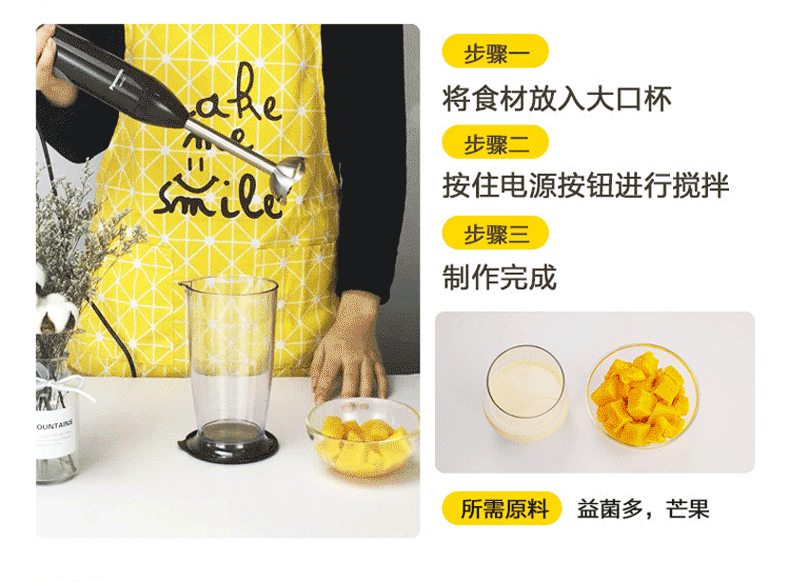 ake
me
smile

OUNTAINS

步骤一
将食材放入大口杯
步骤二
按住电源按钮进行搅拌
步骤三
制作完成

所需原料 益菌多，芒果