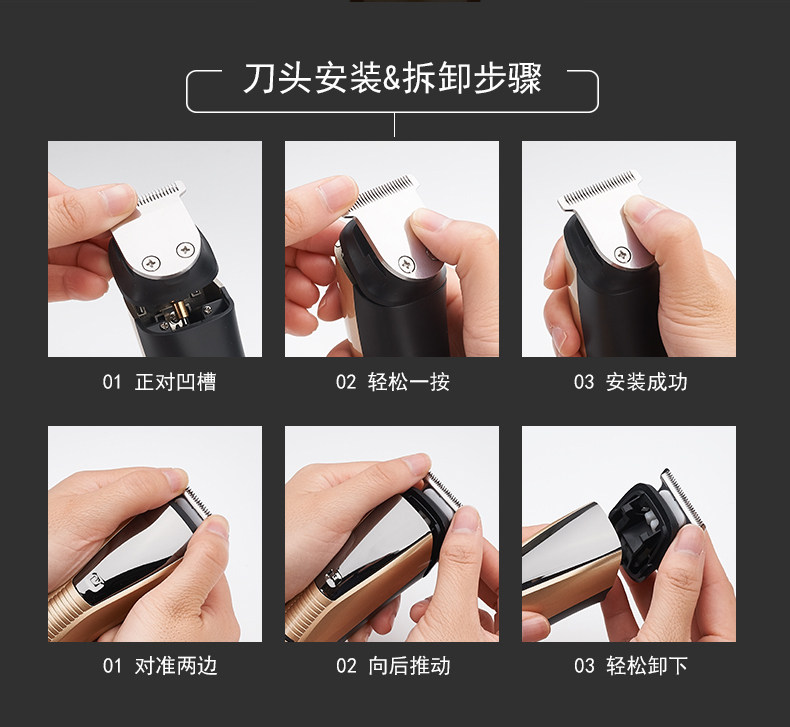 刀头安装&拆卸步骤

01 正对凹槽

02 轻松一按

03 安装成功

01 对准两边

02 向后推动

03 轻松卸下