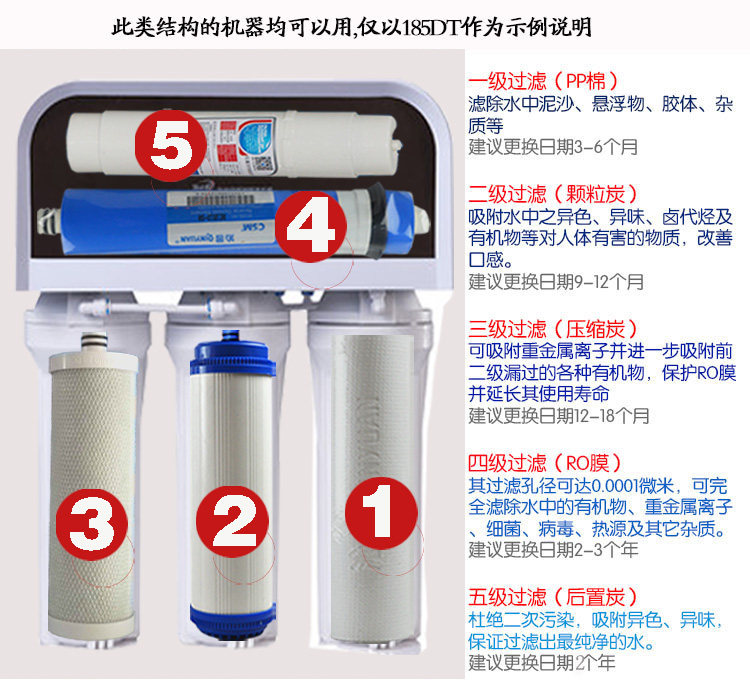 此类结构的机器均可以用,仅以185DT作为示例说明

5

4

3

2

1

一级过滤（PP棉）
滤除水中泥沙、悬浮物、胶体、杂质等
建议更换日期3-6个月

二级过滤（颗粒炭）
吸附水中之异色、异味、卤代烃及有机物等对人体有害的物质，改善口感。
建议更换日期9-12个月

三级过滤（压缩炭）
可吸附重金属离子并进一步吸附前二级漏过的各种有机物，保护RO膜并延长其使用寿命
建议更换日期12-18个月

四级过滤（RO膜）
其过滤孔径可达0.0001微米，可完全滤除水中的有机物、重金属离子、细菌、病毒、热源及其它杂质。
建议更换日期2-3个年

五级过滤（后置炭）
杜绝二次污染，吸附异色、异味，保证过滤出最纯净的水。
建议更换日期2个年