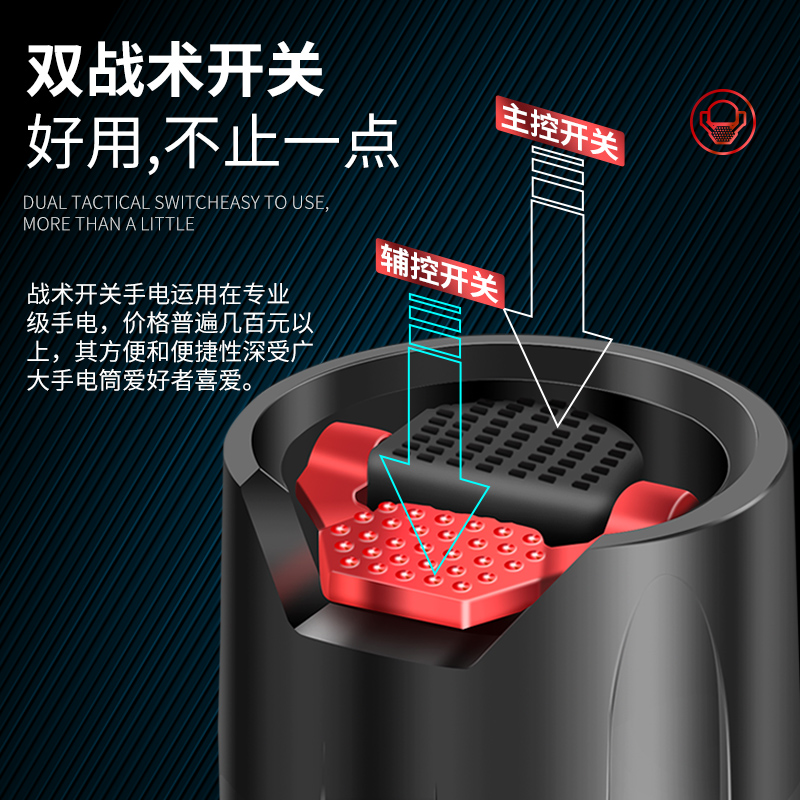 双战术开关
好用,不止一点

DUAL TACTICAL SWITCHEASY TO USE, MORE THAN A LITTLE

战术开关手电运用在专业级手电，价格普遍几百元以上，其方便和便捷性深受广大手电筒爱好者喜爱。

主控开关

辅控开关