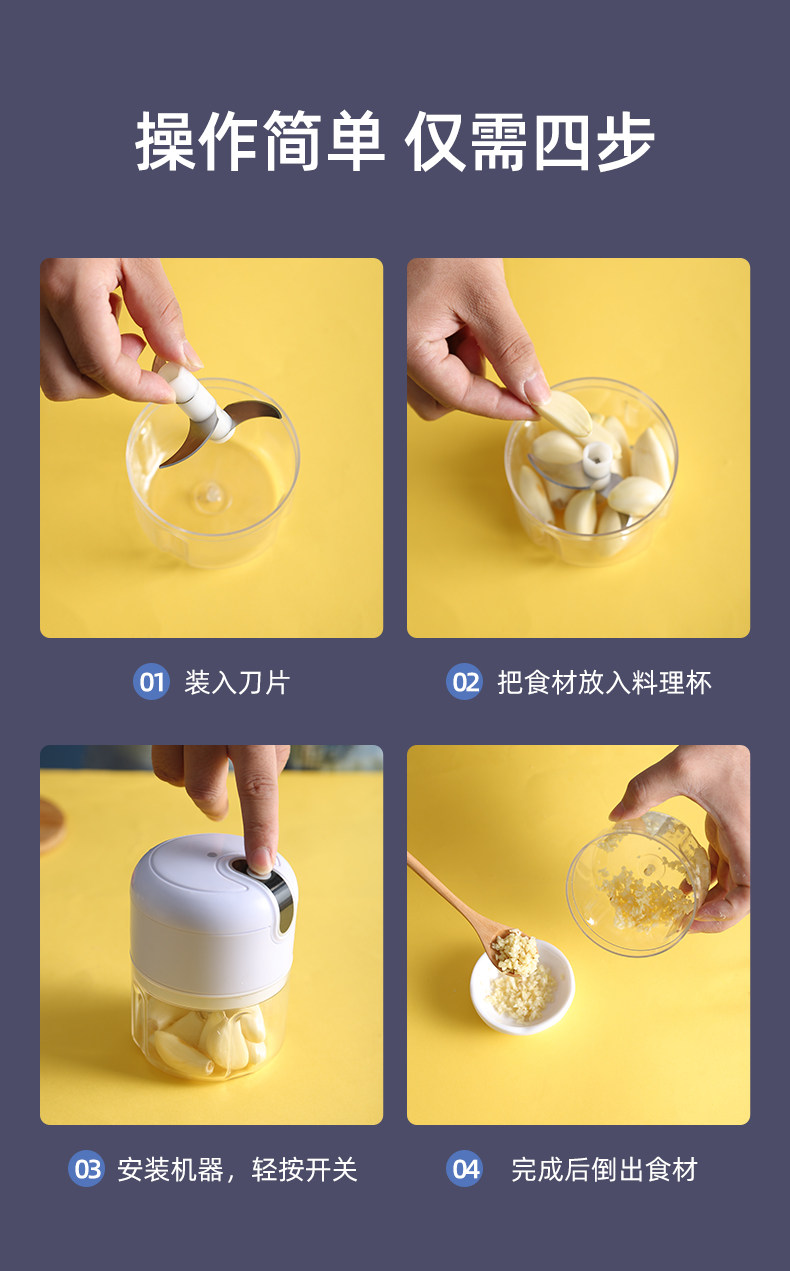 操作简单 仅需四步

01 装入刀片

02 把食材放入料理杯

03 安装机器，轻按开关

04 完成后倒出食材