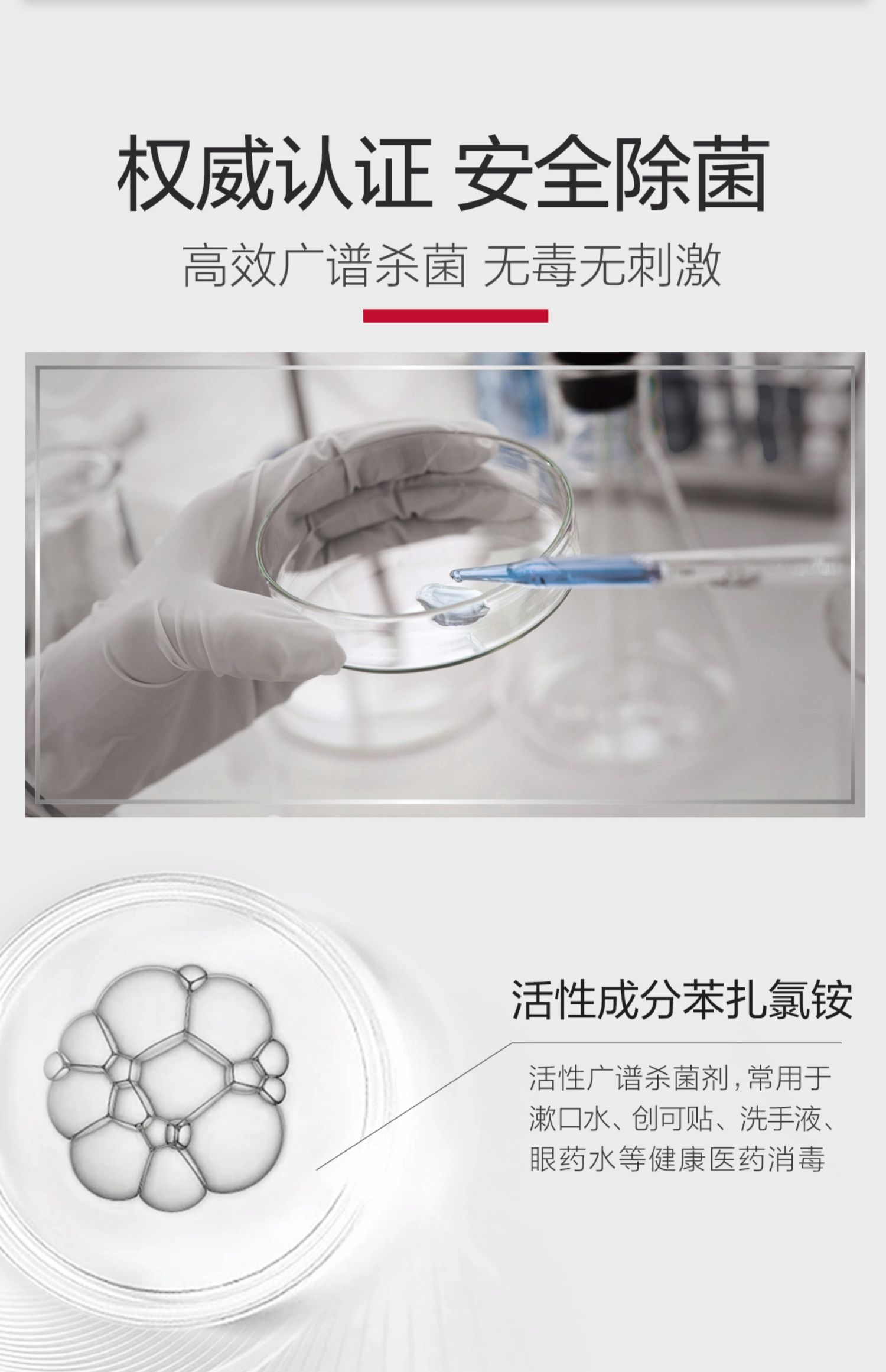 权威认证 安全除菌

高效广谱杀菌 无毒无刺激

活性成分苯扎氯铵

活性广谱杀菌剂，常用于漱口水、创可贴、洗手液、眼药水等健康医药消毒