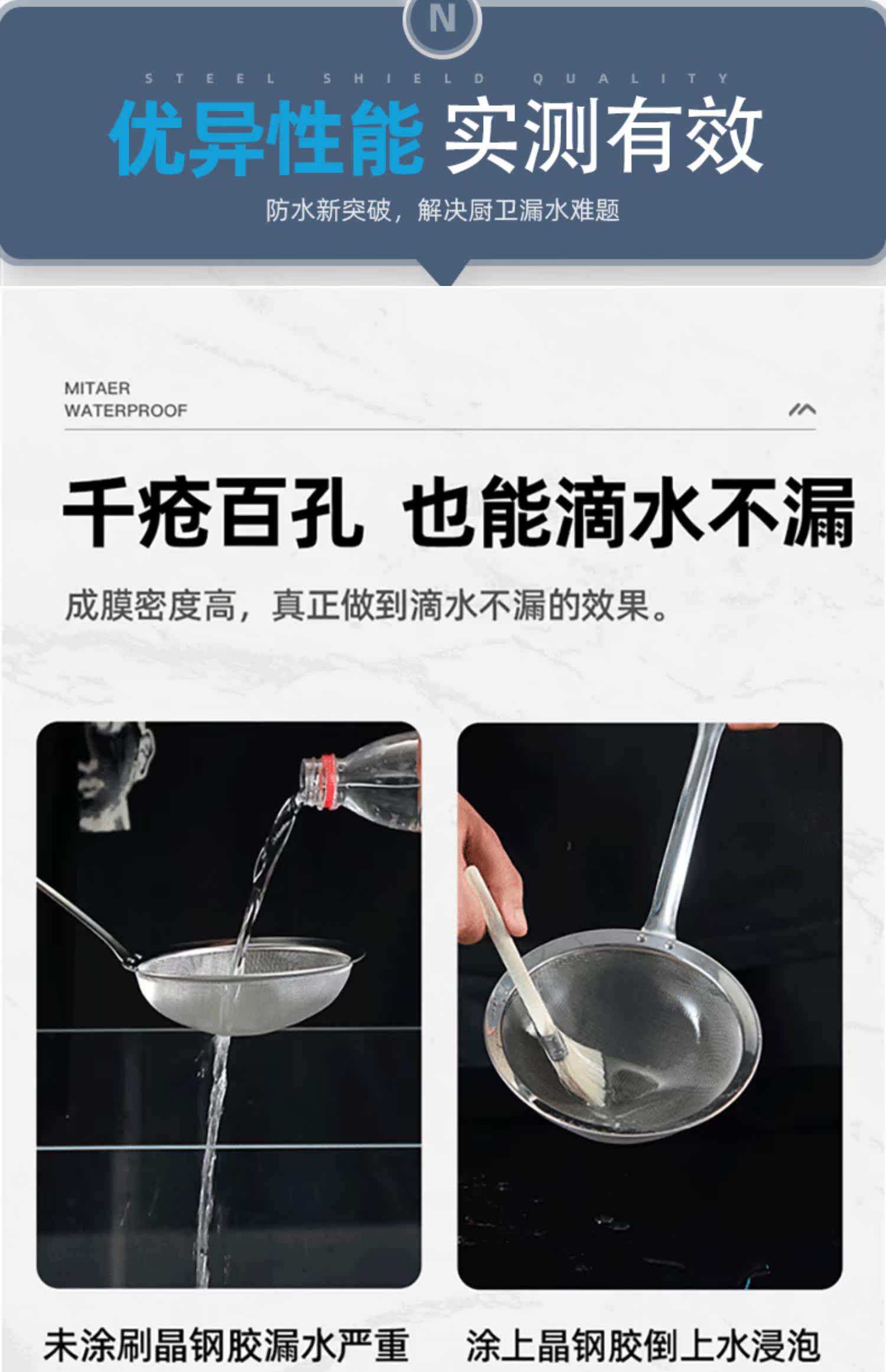 N

STEEL SHIELD QUALITY

优异性能 实测有效

防水新突破，解决厨卫漏水难题

MITAER
WATERPROOF

千疮百孔 也能滴水不漏

成膜密度高，真正做到滴水不漏的效果。

未涂刷晶钢胶漏水严重

涂上晶钢胶倒上水浸泡