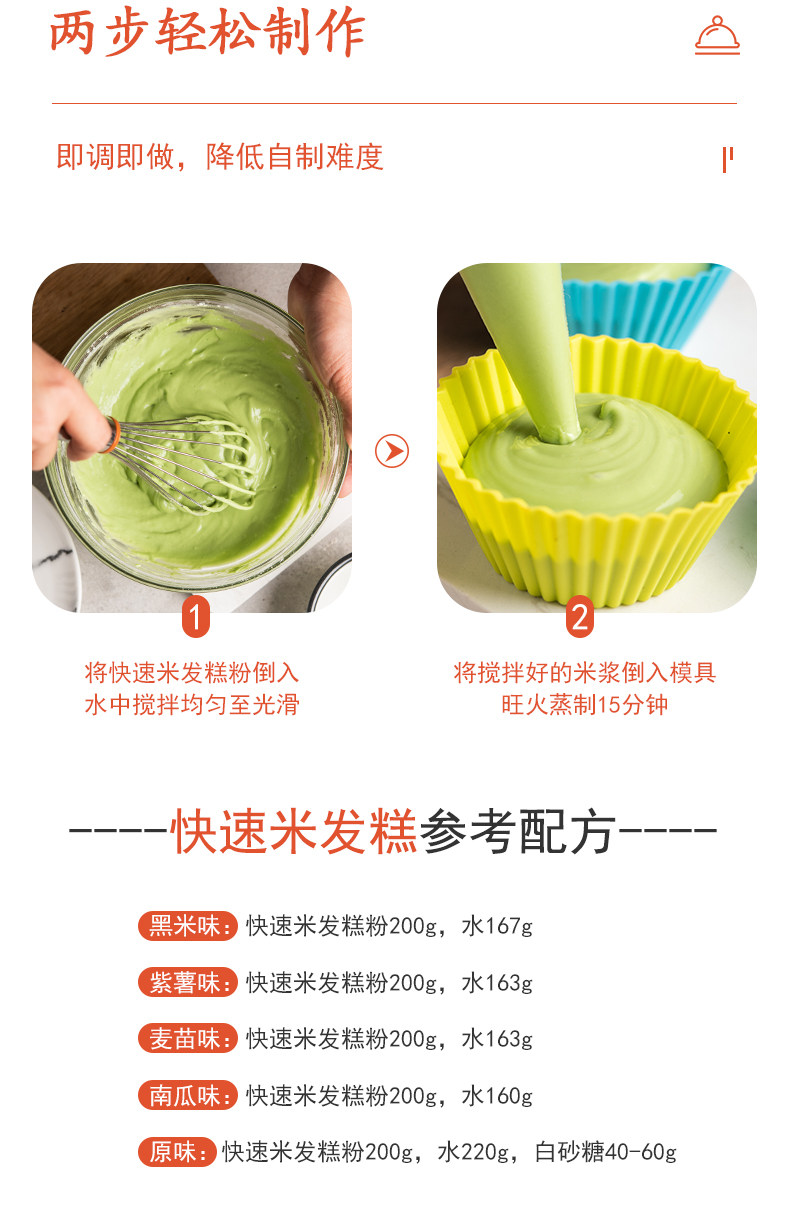 两步轻松制作

即调即做，降低自制难度

1
将快速米发糕粉倒入水中搅拌均匀至光滑

2
将搅拌好的米浆倒入模具旺火蒸制15分钟

----快速米发糕参考配方----

黑米味：快速米发糕粉200g，水167g

紫薯味：快速米发糕粉200g，水163g

麦苗味：快速米发糕粉200g，水163g

南瓜味：快速米发糕粉200g，水160g

原味：快速米发糕粉200g，水220g，白砂糖40-60g