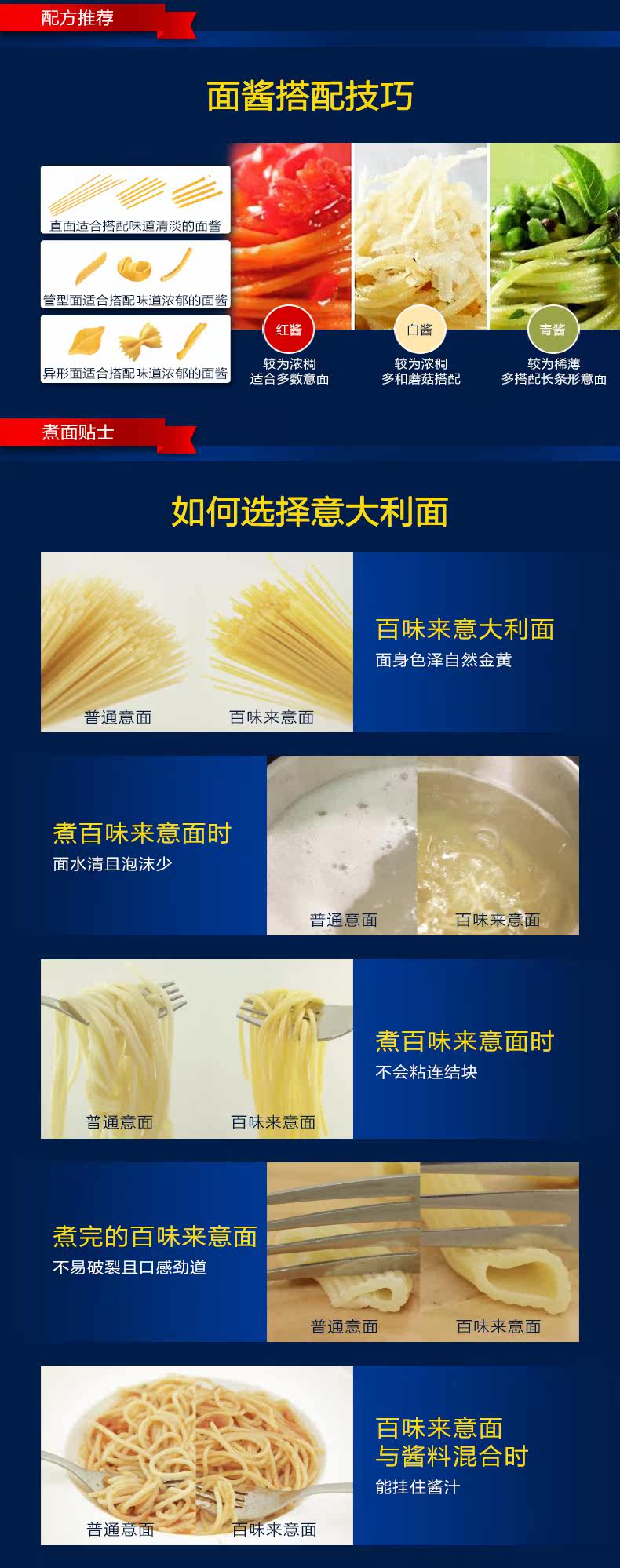 配方推荐

面酱搭配技巧

直面适合搭配味道清淡的面酱

管型面适合搭配味道浓郁的面酱

异形面适合搭配味道浓郁的面酱

红酱
较为浓稠
适合多数意面

白酱
较为浓稠
多和蘑菇搭配

青酱
较为稀薄
多搭配长条形意面

煮面贴士

如何选择意大利面

普通意面
百味来意面

百味来意大利面
面身色泽自然金黄

煮百味来意面时
面水清且泡沫少

普通意面
百味来意面

普通意面
百味来意面

煮百味来意面时
不会粘连结块

煮完的百味来意面
不易破裂且口感劲道

普通意面
百味来意面

普通意面
百味来意面

百味来意面
与酱料混合时
能挂住酱汁