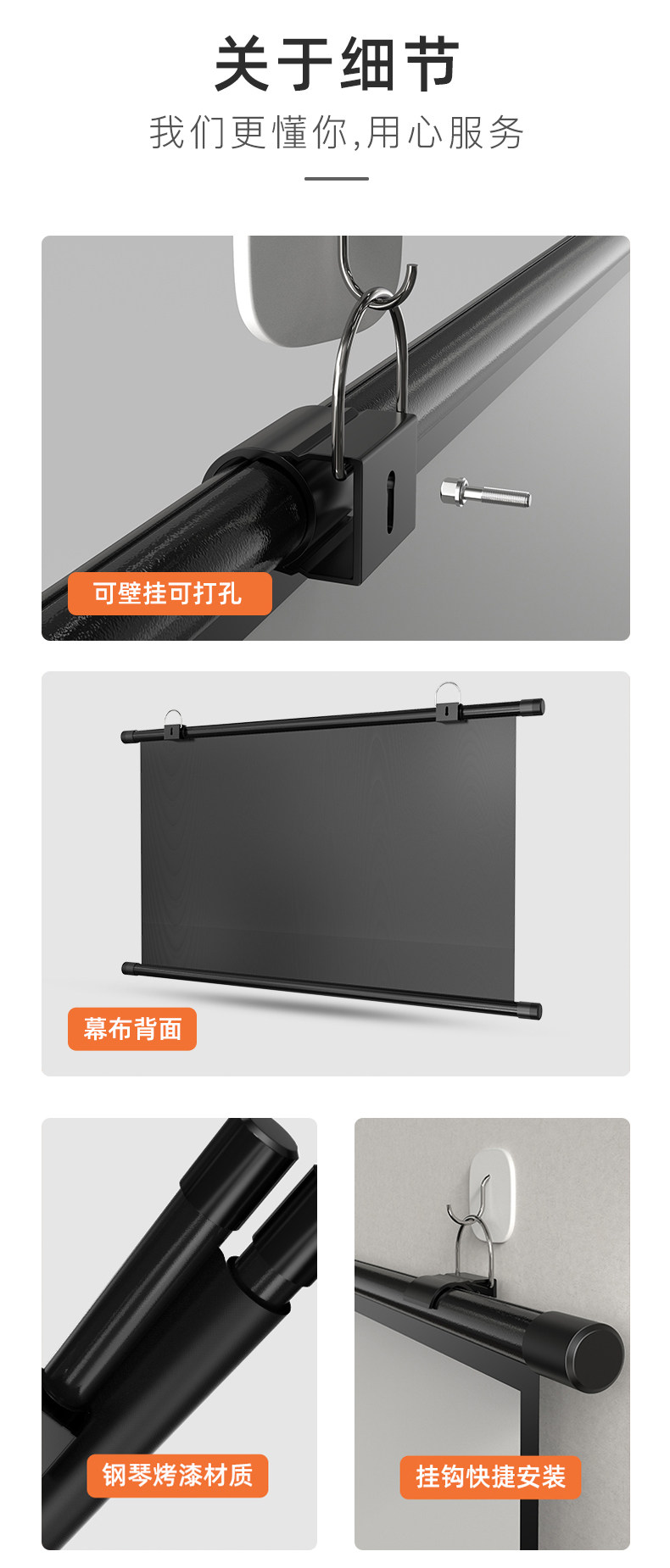 关于细节

我们更懂你,用心服务

可壁挂可打孔

幕布背面

钢琴烤漆材质

挂钩快捷安装