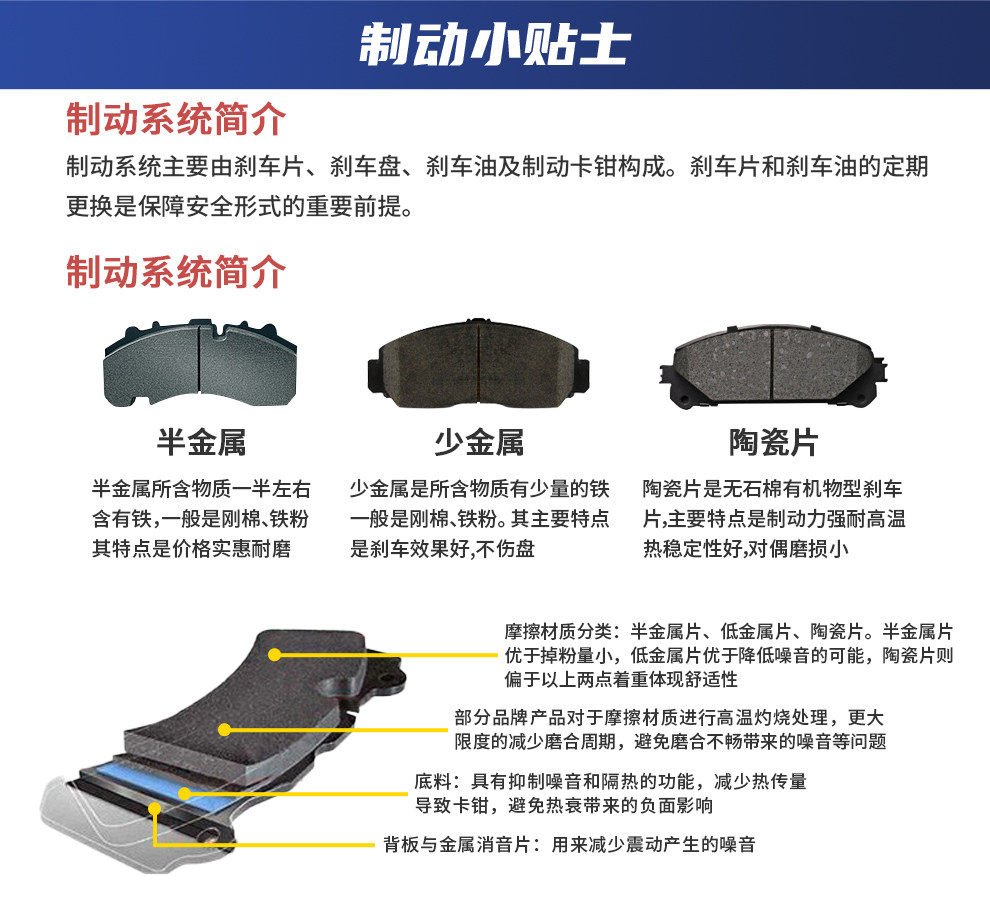 制动小贴士

制动系统简介

制动系统主要由刹车片、刹车盘、刹车油及制动卡钳构成。刹车片和刹车油的定期更换是保障安全形式的重要前提。

制动系统简介

半金属

半金属所含物质一半左右含有铁,一般是刚棉、铁粉其特点是价格实惠耐磨

少金属

少金属是所含物质有少量的铁一般是刚棉、铁粉。其主要特点是刹车效果好,不伤盘

陶瓷片

陶瓷片是无石棉有机物型刹车片,主要特点是制动力强耐高温热稳定性好,对偶磨损小

摩擦材质分类:半金属片、低金属片、陶瓷片。半金属片优于掉粉量小,低金属片优于降低噪音的可能,陶瓷片则偏于以上两点着重体现舒适性

部分品牌产品对于摩擦材质进行高温灼烧处理,更大限度的减少磨合周期,避免磨合不畅带来的噪音等问题

底料:具有抑制噪音和隔热的功能,减少热传量导致卡钳,避免热衰带来的负面影响

背板与金属消音片:用来减少震动产生的噪音