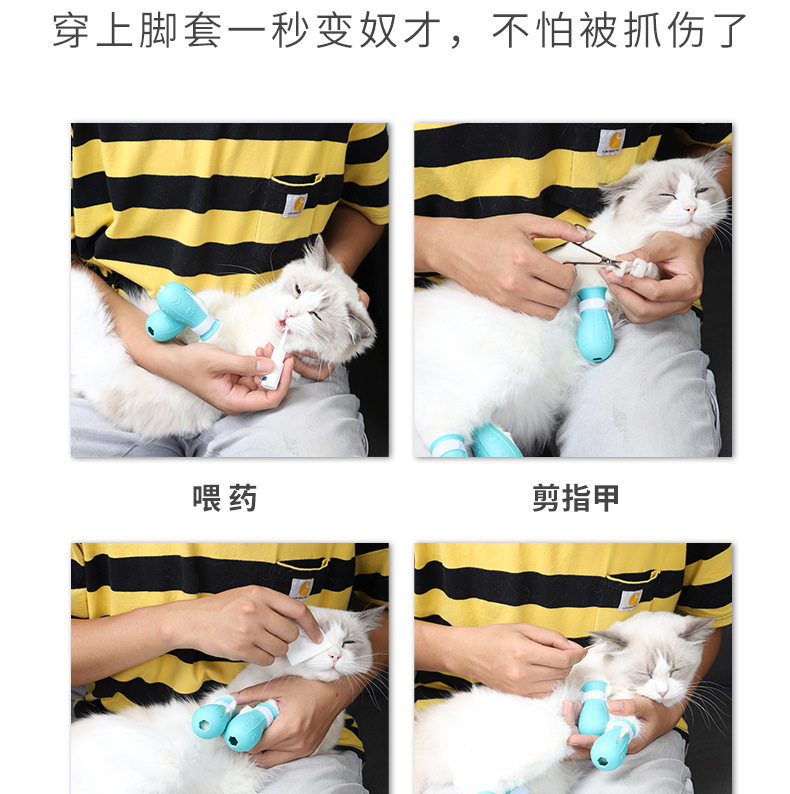 穿上脚套一秒变奴才，不怕被抓伤了

喂药

剪指甲