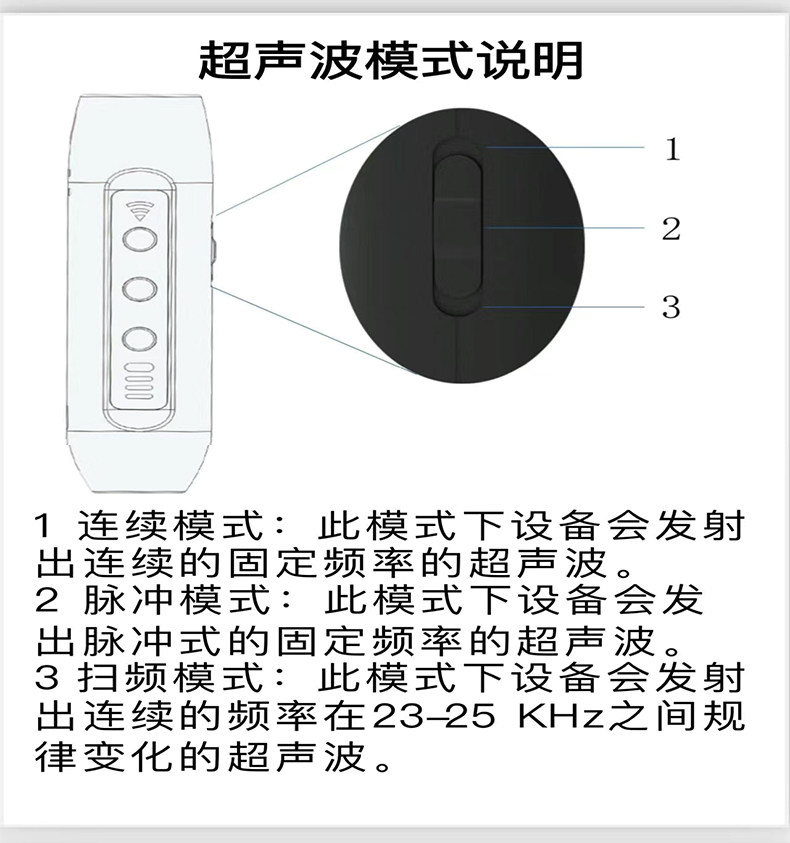 超声波模式说明

1
2
3

1 连续模式：此模式下设备会发射出连续的固定频率的超声波。
2 脉冲模式：此模式下设备会发出脉冲式的固定频率的超声波。
3 扫频模式：此模式下设备会发射出连续的频率在23–25 KHz之间规律变化的超声波。