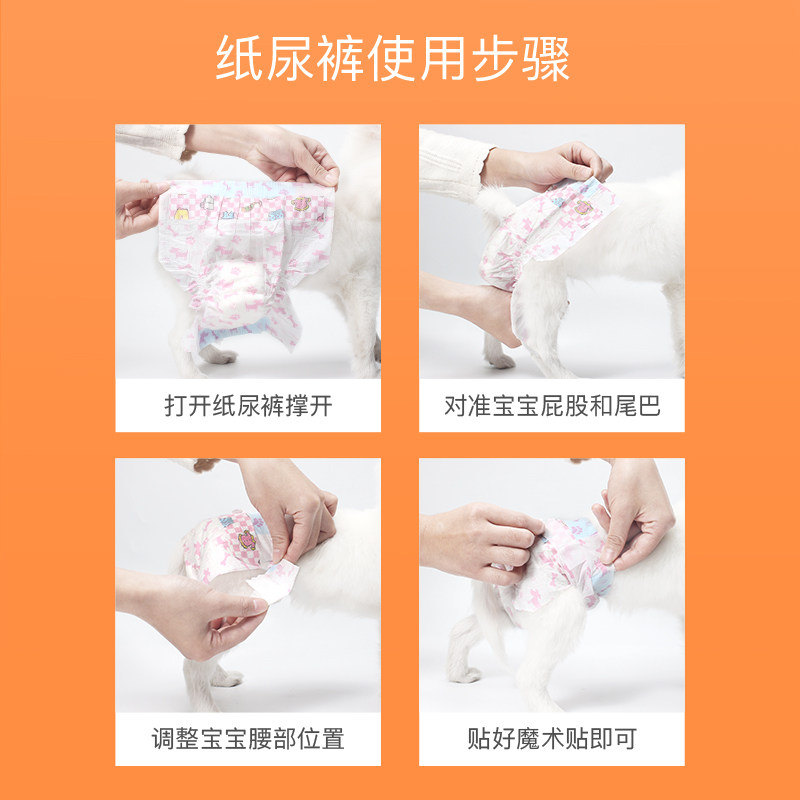 纸尿裤使用步骤

打开纸尿裤撑开

对准宝宝屁股和尾巴

调整宝宝腰部位置

贴好魔术贴即可