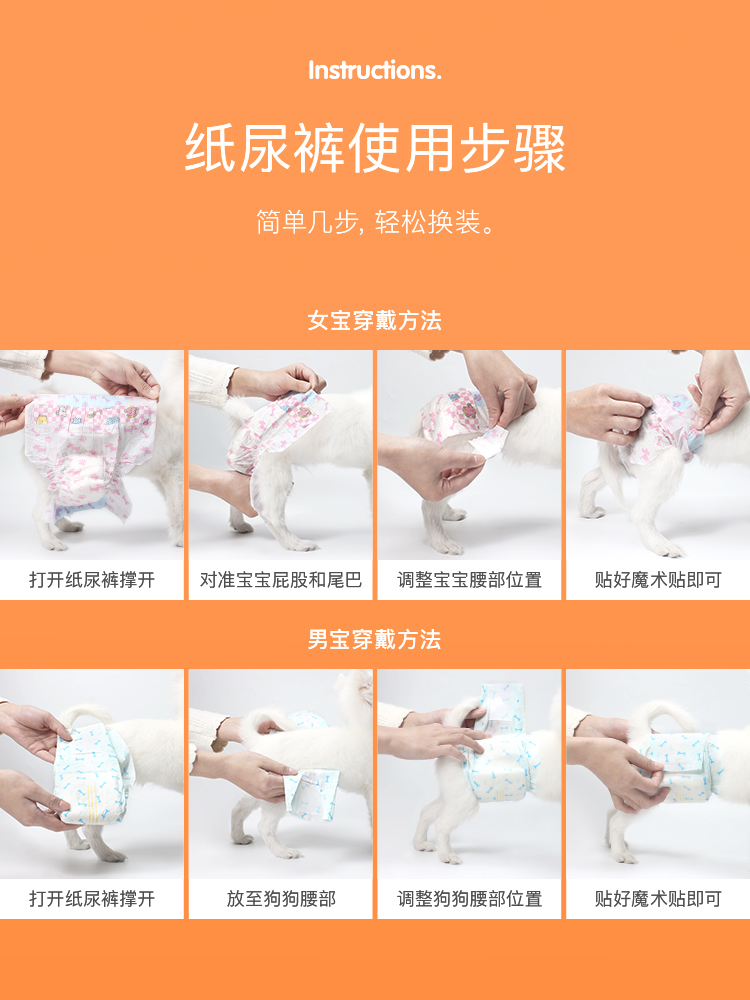 Instructions.

纸尿裤使用步骤

简单几步, 轻松换装。

女宝穿戴方法

打开纸尿裤撑开

对准宝宝屁股和尾巴

调整宝宝腰部位置

贴好魔术贴即可

男宝穿戴方法

打开纸尿裤撑开

放至狗狗腰部

调整狗狗腰部位置

贴好魔术贴即可