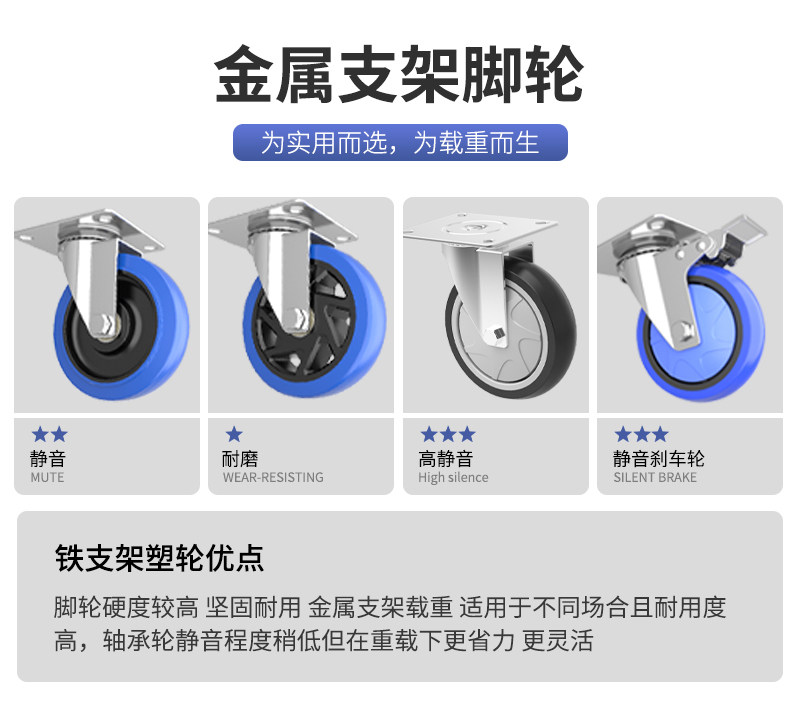 金属支架脚轮

为实用而选，为载重而生

★★
静音
MUTE

★
耐磨
WEAR-RESISTING

★★★
高静音
High silence

★★★
静音刹车轮
SILENT BRAKE

铁支架塑轮优点

脚轮硬度较高 坚固耐用 金属支架载重 适用于不同场合且耐用度高，轴承轮静音程度稍低但在重载下更省力 更灵活