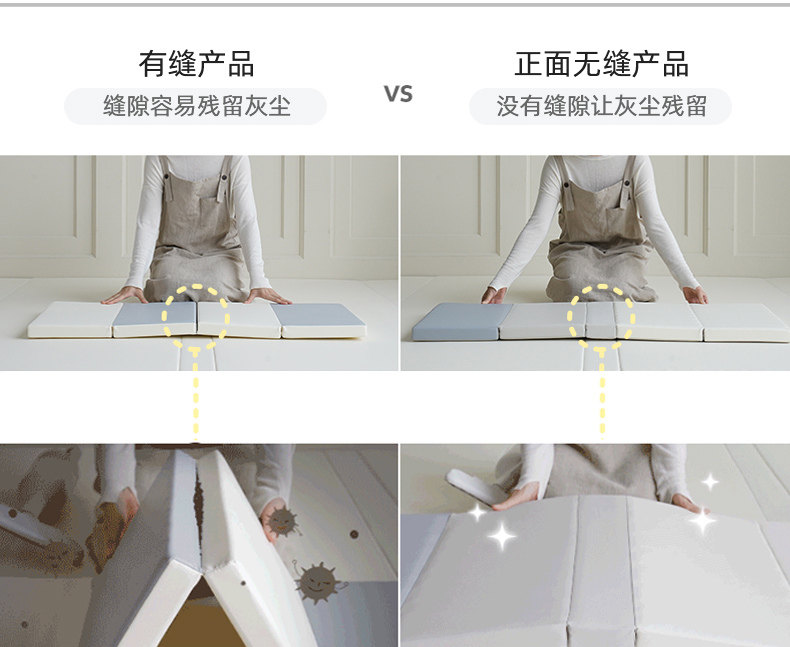 有缝产品
缝隙容易残留灰尘

VS

正面无缝产品
没有缝隙让灰尘残留