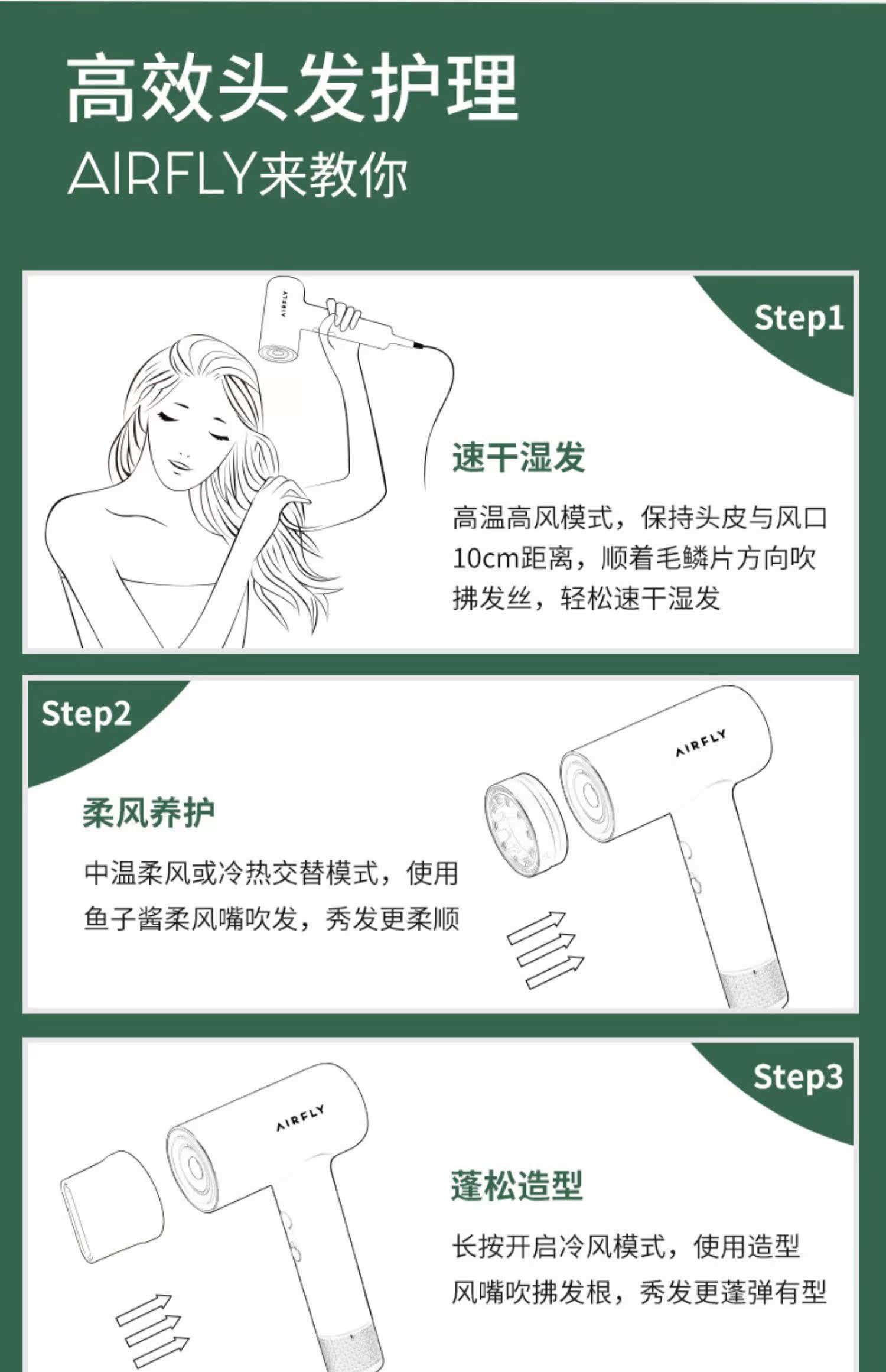 高效头发护理
AIRFLY来教你

Step1

AIRFLY

速干湿发

高温高风模式，保持头皮与风口10cm距离，顺着毛鳞片方向吹拂发丝，轻松速干湿发

Step2

柔风养护

中温柔风或冷热交替模式，使用鱼子酱柔风嘴吹发，秀发更柔顺

AIRFLY

Step3

AIRFLY

蓬松造型

长按开启冷风模式，使用造型风嘴吹拂发根，秀发更蓬弹有型