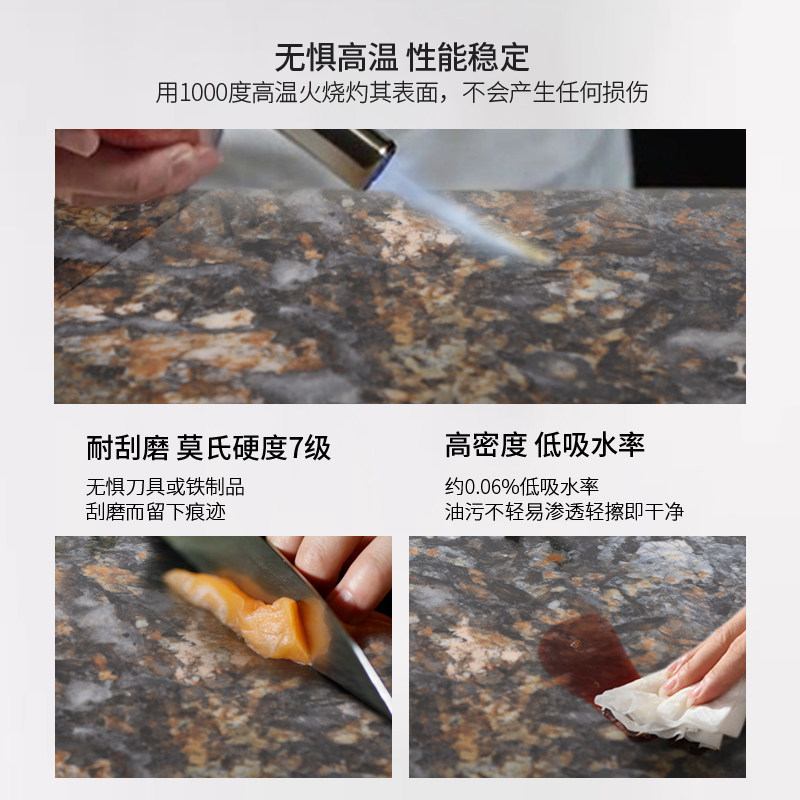 无惧高温 性能稳定

用1000度高温火烧灼其表面，不会产生任何损伤

耐刮磨 莫氏硬度7级

无惧刀具或铁制品
刮磨而留下痕迹

高密度 低吸水率

约0.06%低吸水率
油污不轻易渗透轻擦即干净