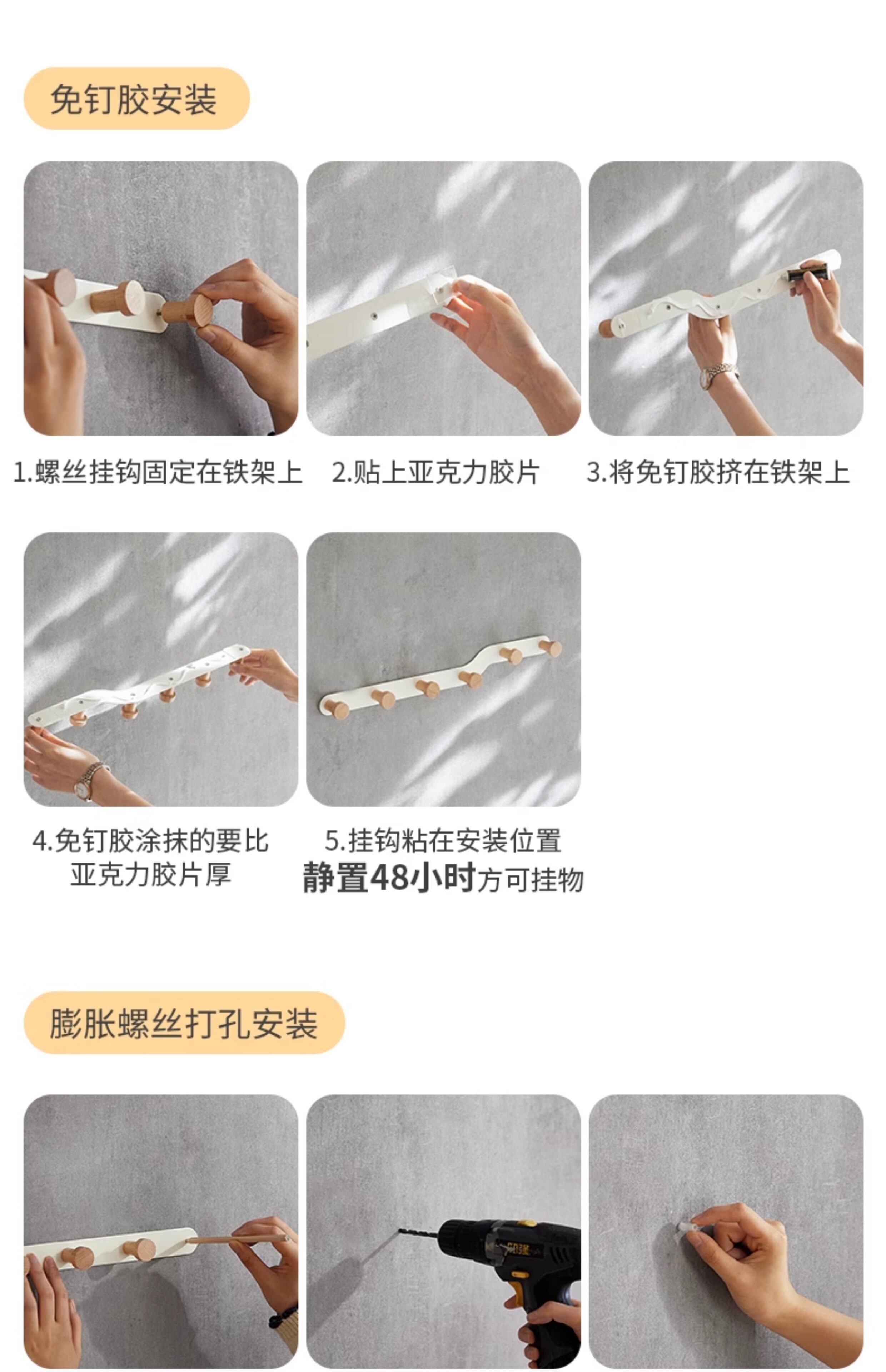 免钉胶安装

1.螺丝挂钩固定在铁架上

2.贴上亚克力胶片

3.将免钉胶挤在铁架上

4.免钉胶涂抹的要比亚克力胶片厚

5.挂钩粘在安装位置
静置48小时方可挂物

膨胀螺丝打孔安装