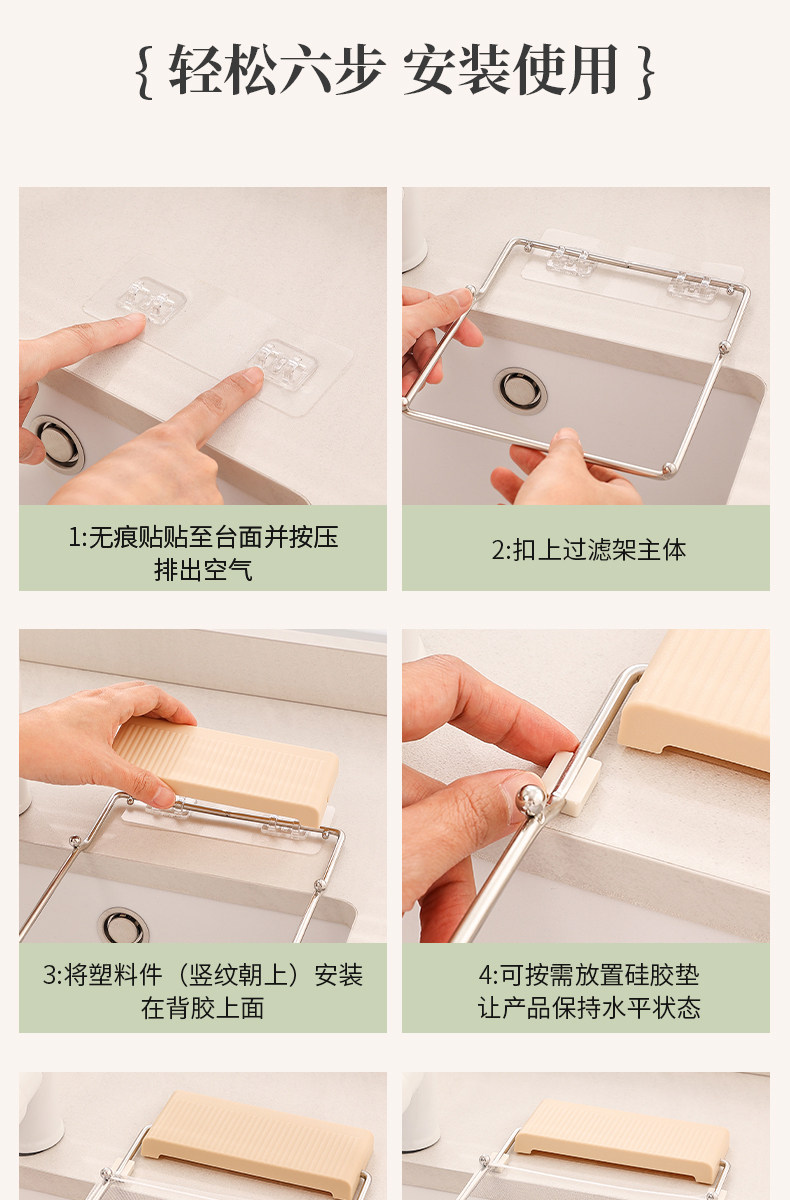 { 轻松六步 安装使用 }

1:无痕贴贴至台面并按压排出空气

2:扣上过滤架主体

3:将塑料件（竖纹朝上）安装在背胶上面

4:可按需放置硅胶垫让产品保持水平状态