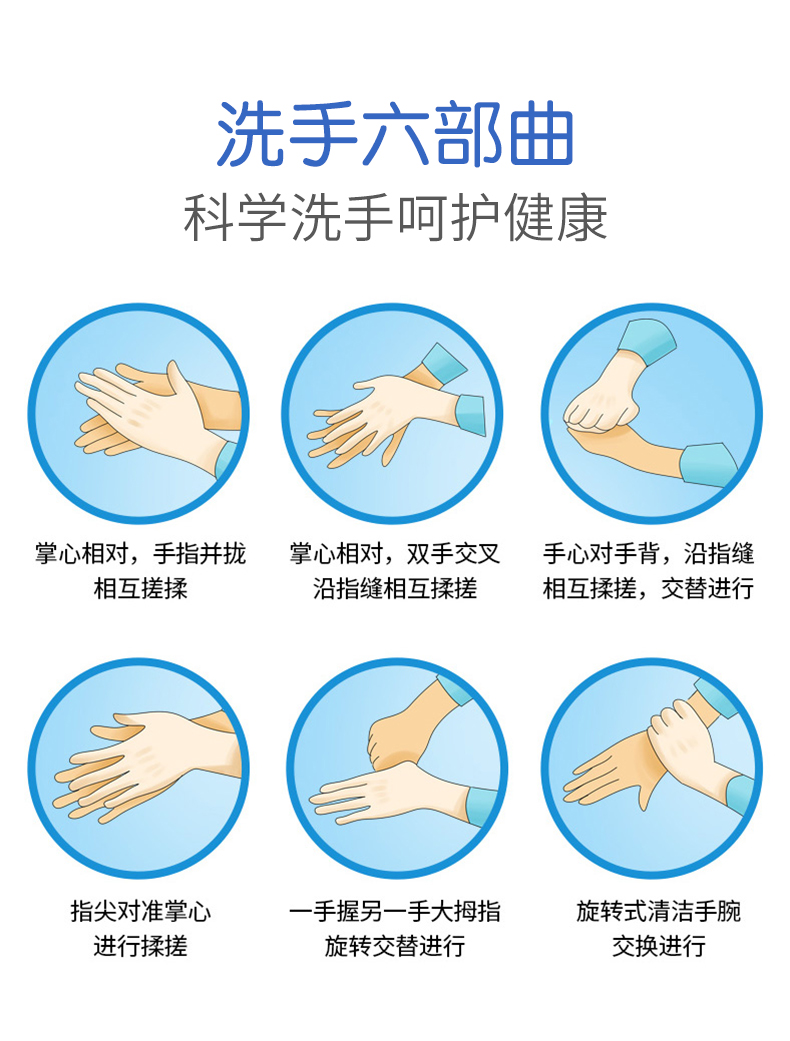 洗手六部曲
科学洗手呵护健康

掌心相对，手指并拢
相互搓揉

掌心相对，双手交叉
沿指缝相互揉搓

手心对手背，沿指缝
相互揉搓，交替进行

指尖对准掌心
进行揉搓

一手握另一手大拇指
旋转交替进行

旋转式清洁手腕
交换进行