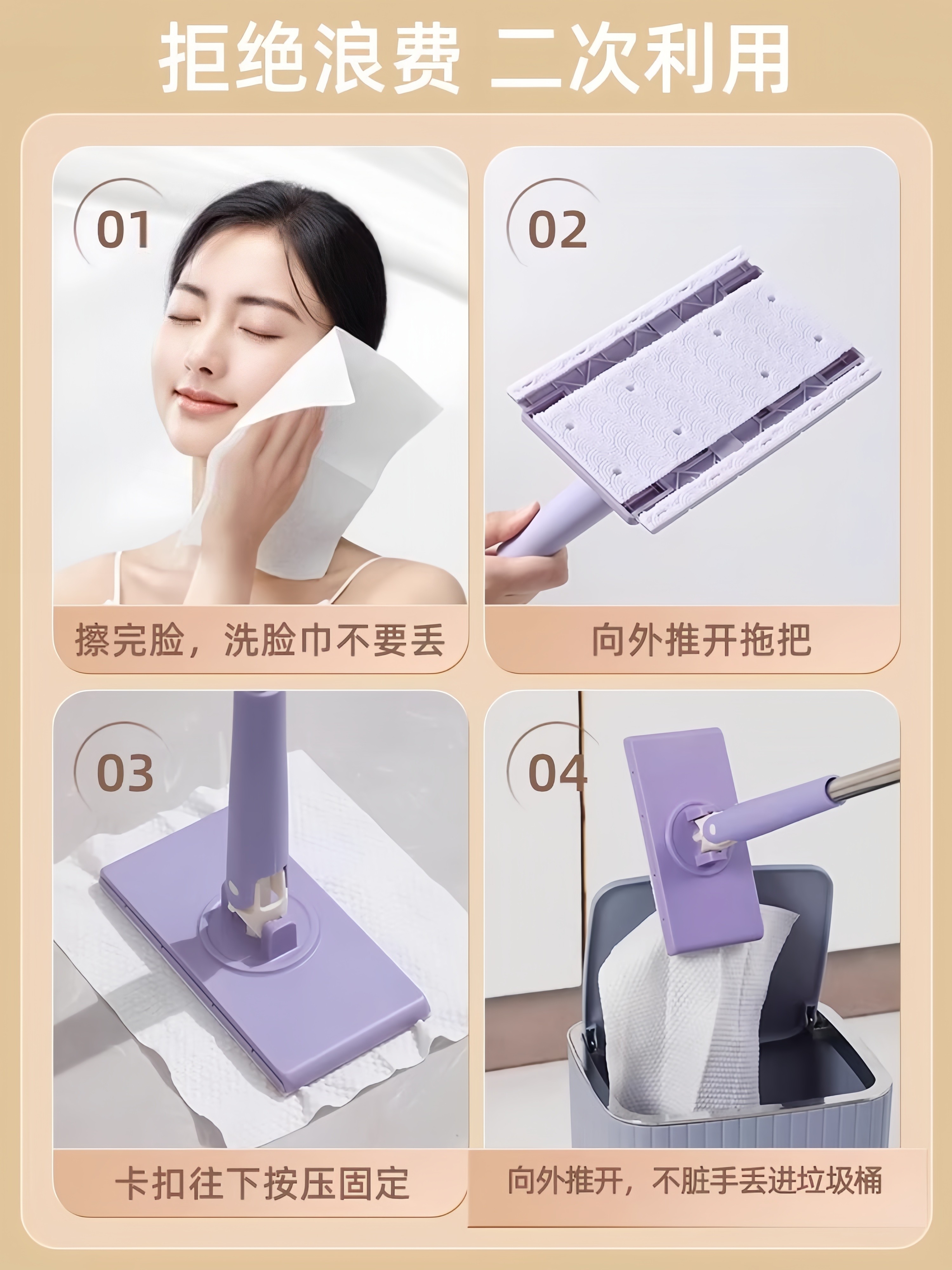 拒绝浪费 二次利用

01

擦完脸，洗脸巾不要丢

02

向外推开拖把

03

卡扣往下按压固定

04

向外推开，不脏手丢进垃圾桶