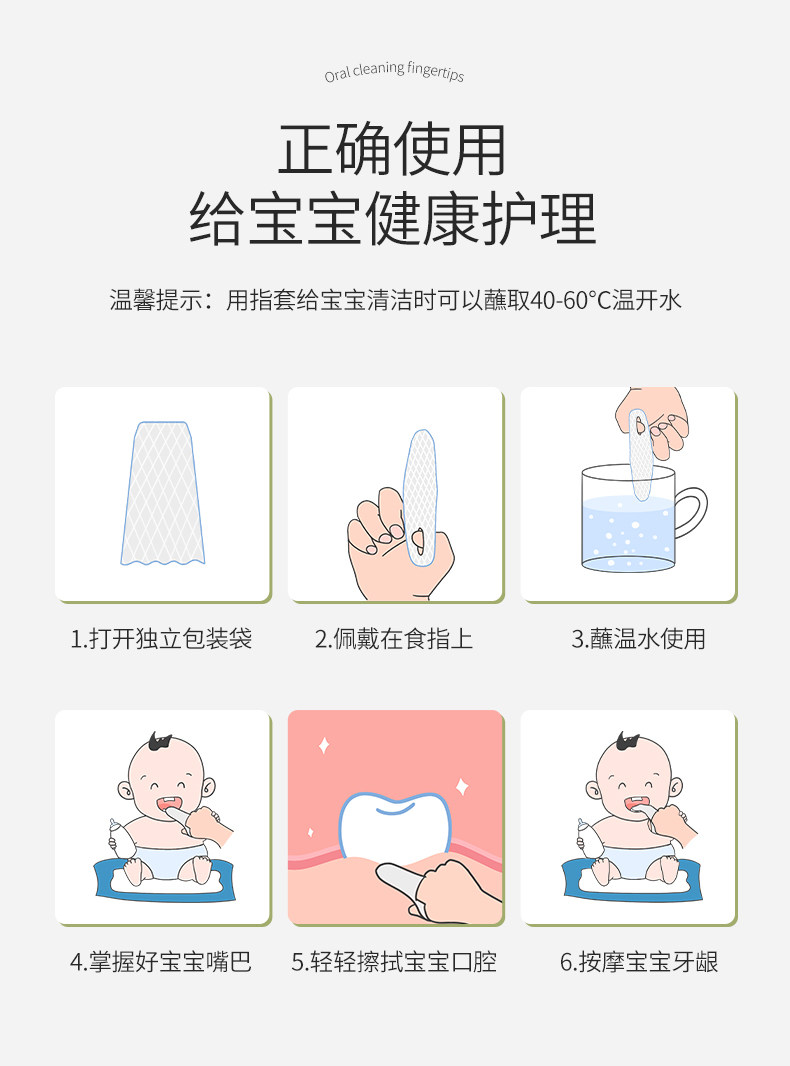 Oral cleaning fingertips

正确使用
给宝宝健康护理

温馨提示：用指套给宝宝清洁时可以蘸取40-60°C温开水

1.打开独立包装袋

2.佩戴在食指上

3.蘸温水使用

4.掌握好宝宝嘴巴

5.轻轻擦拭宝宝口腔

6.按摩宝宝牙龈