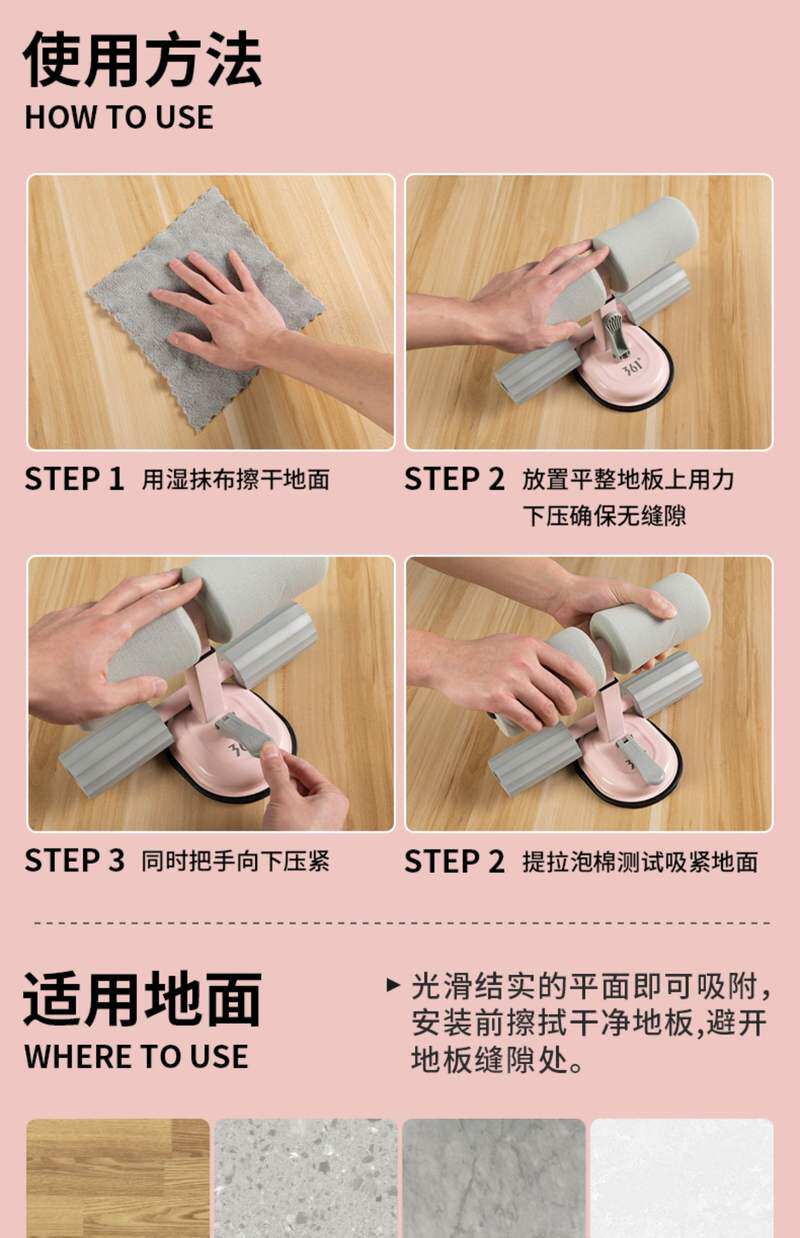 使用方法
HOW TO USE

STEP 1 用湿抹布擦干地面

STEP 2 放置平整地板上用力下压确保无缝隙

STEP 3 同时把手向下压紧

STEP 2 提拉泡棉测试吸紧地面

适用地面
WHERE TO USE

▸ 光滑结实的平面即可吸附，安装前擦拭干净地板,避开地板缝隙处。