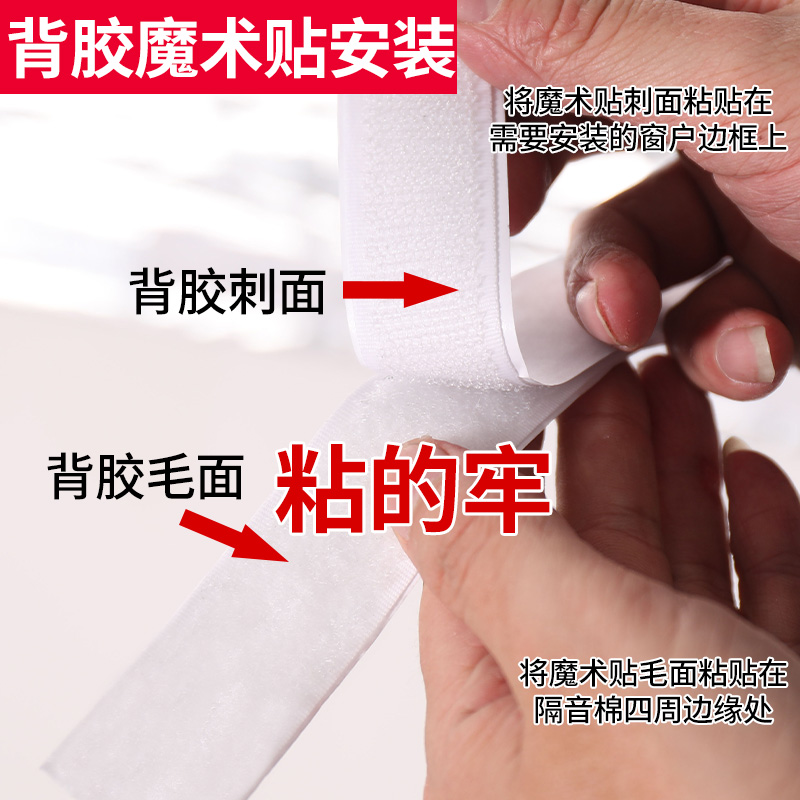 背胶魔术贴安装

将魔术贴刺面粘贴在需要安装的窗户边框上

背胶刺面

背胶毛面

粘的牢

将魔术贴毛面粘贴在隔音棉四周边缘处