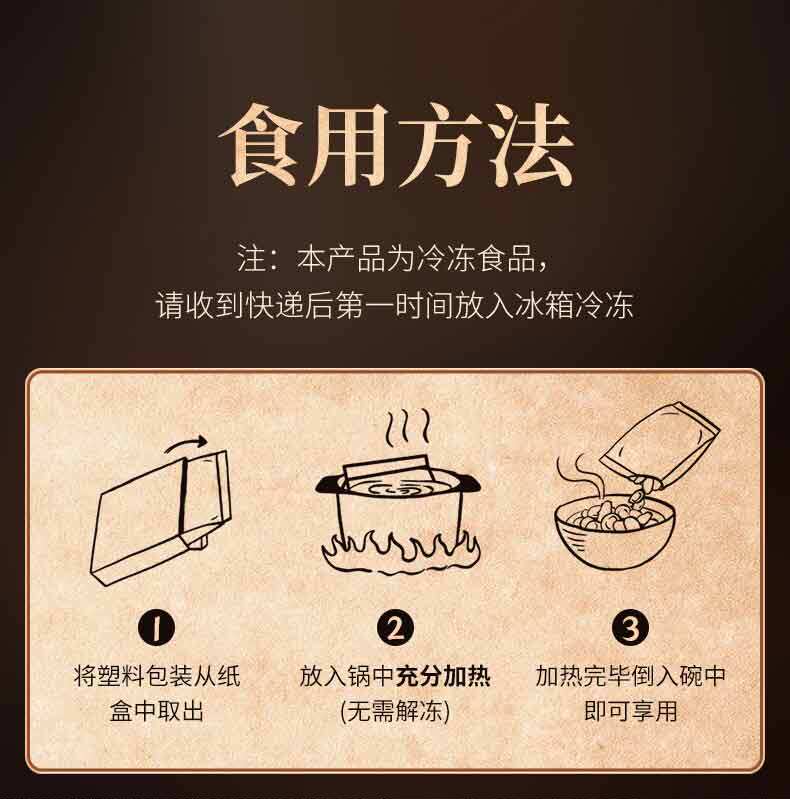 食用方法

注：本产品为冷冻食品，
请收到快递后第一时间放入冰箱冷冻

1
将塑料包装从纸盒中取出

2
放入锅中充分加热
(无需解冻)

3
加热完毕倒入碗中
即可享用