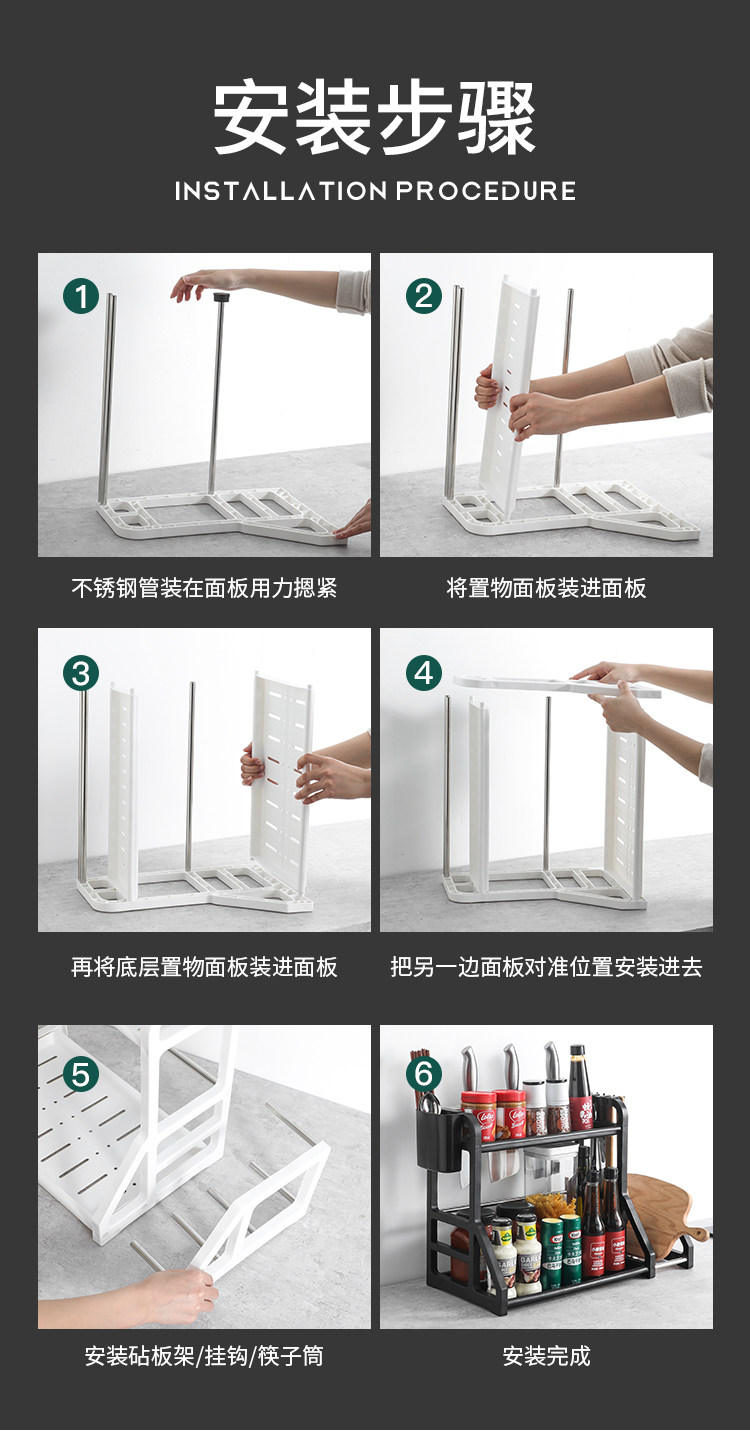 安装步骤

INSTALLATION PROCEDURE

1

不锈钢管装在面板用力摁紧

2

将置物面板装进面板

3

再将底层置物面板装进面板

4

把另一边面板对准位置安装进去

5

安装砧板架/挂钩/筷子筒

6

安装完成