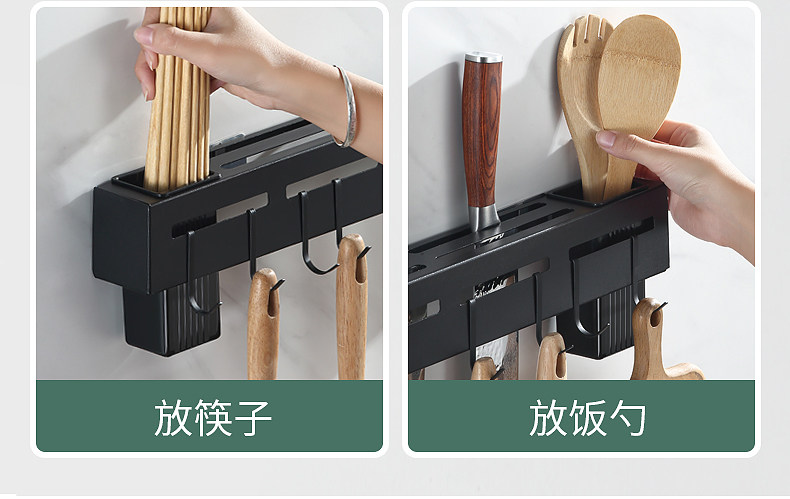 放筷子

放饭勺