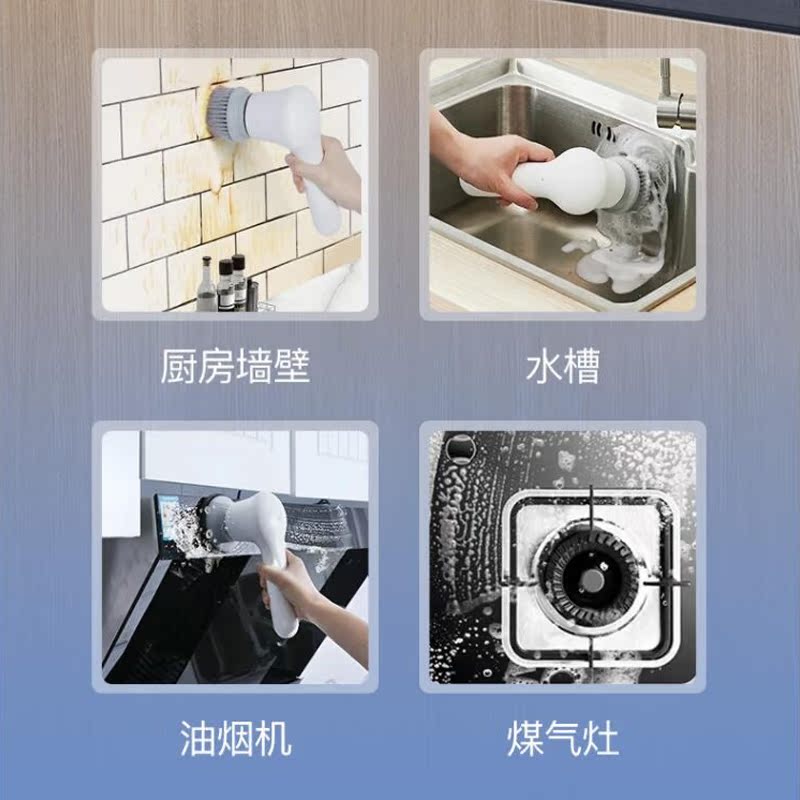 厨房墙壁

水槽

油烟机

煤气灶