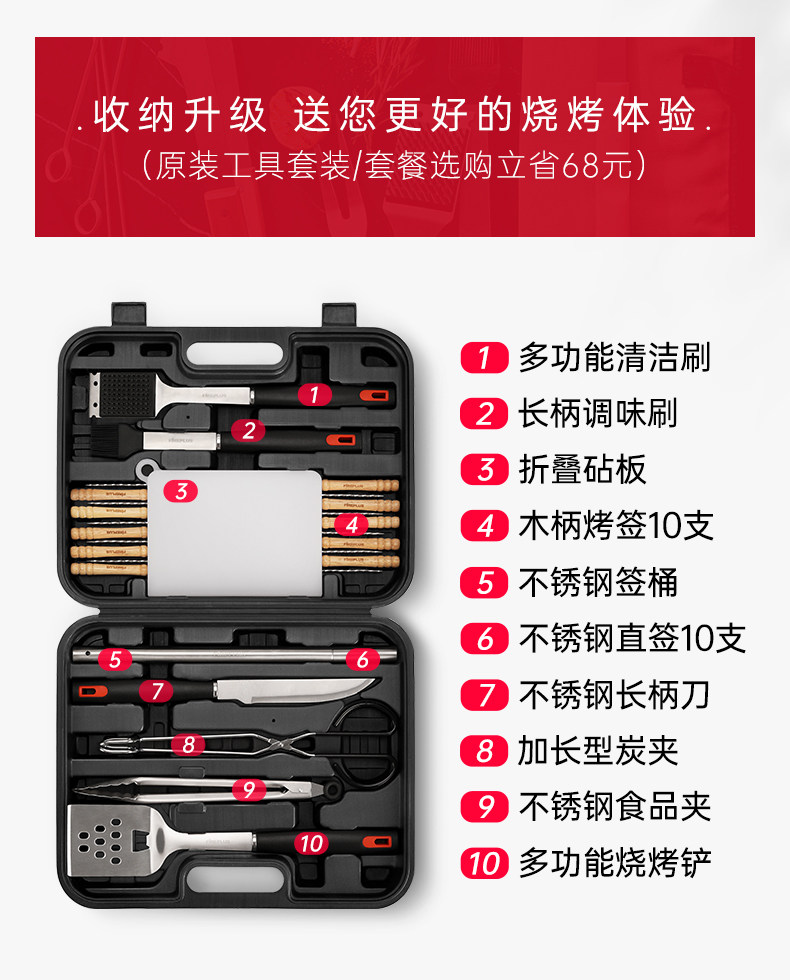 .收纳升级 送您更好的烧烤体验.
(原装工具套装/套餐选购立省68元)

1
2
3
4
5
6
7
8
9
10

1 多功能清洁刷
2 长柄调味刷
3 折叠砧板
4 木柄烤签10支
5 不锈钢签桶
6 不锈钢直签10支
7 不锈钢长柄刀
8 加长型炭夹
9 不锈钢食品夹
10 多功能烧烤铲