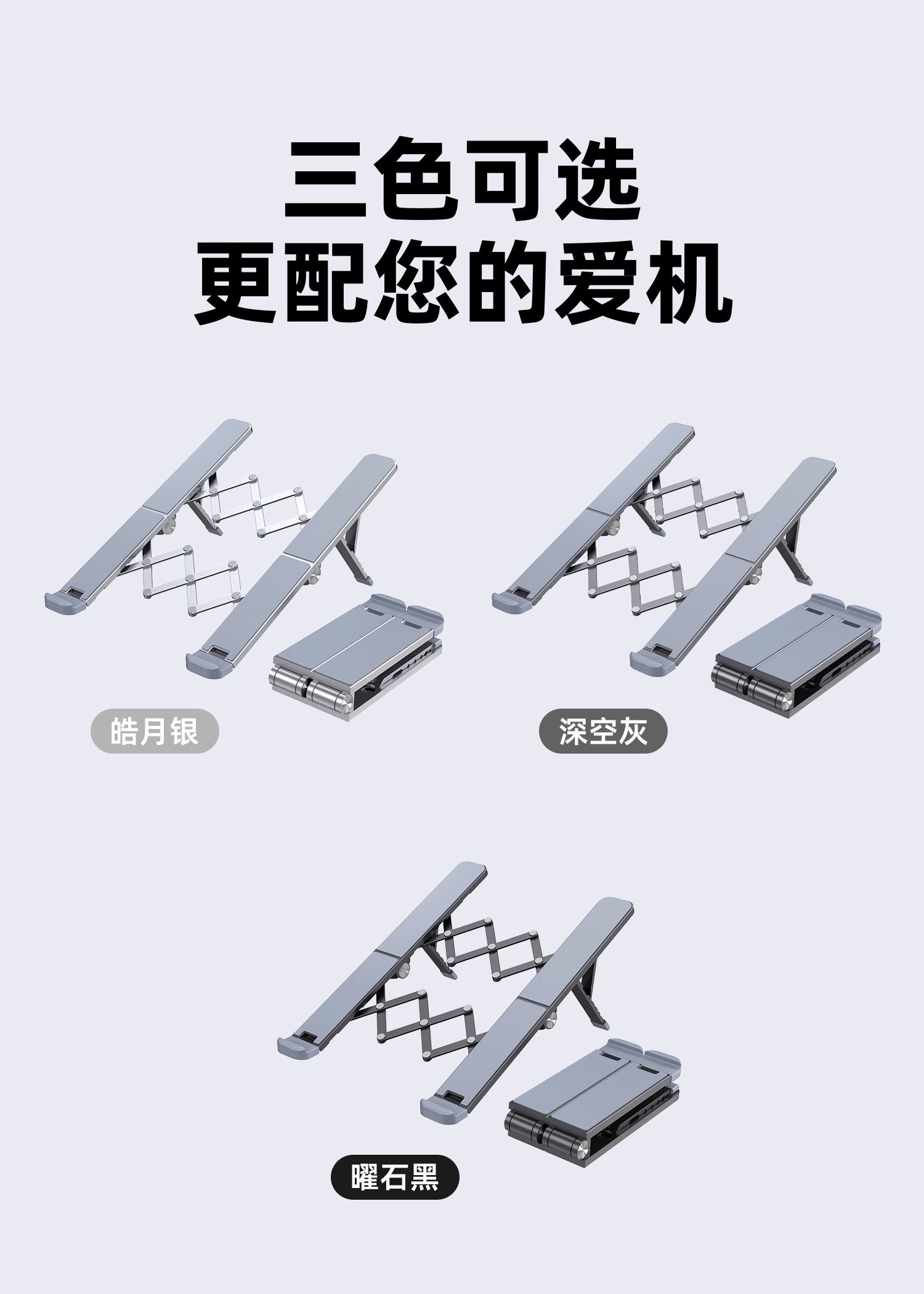 三色可选
更配您的爱机

皓月银

深空灰

曜石黑